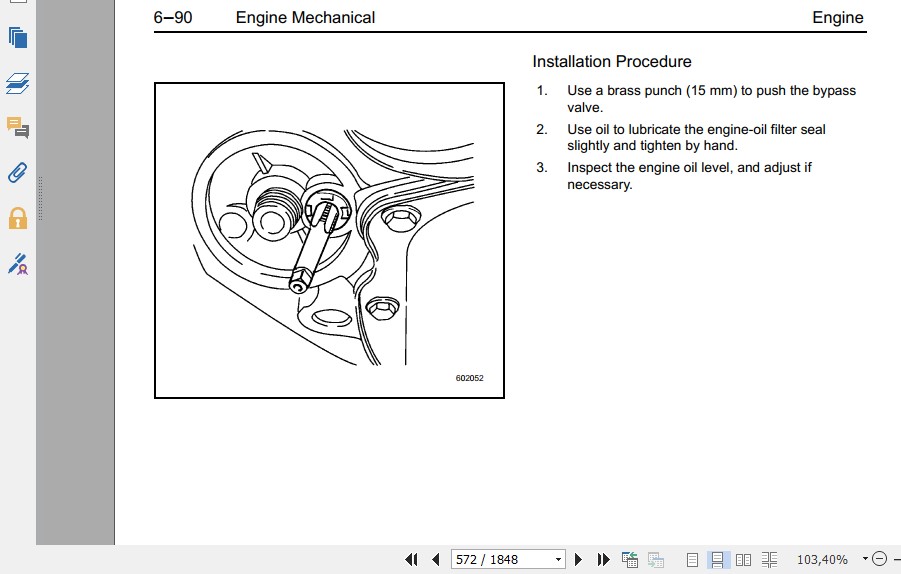 6–90 Engine Mechanical Engine

602052

Installation Procedure

1. Use a brass punch (15 mm) to push the bypass valve.

2. Use oil to lubricate the engine-oil filter seal slightly and tighten by hand.

3. Inspect the engine oil level, and adjust if necessary.

572 / 1848

103,40%