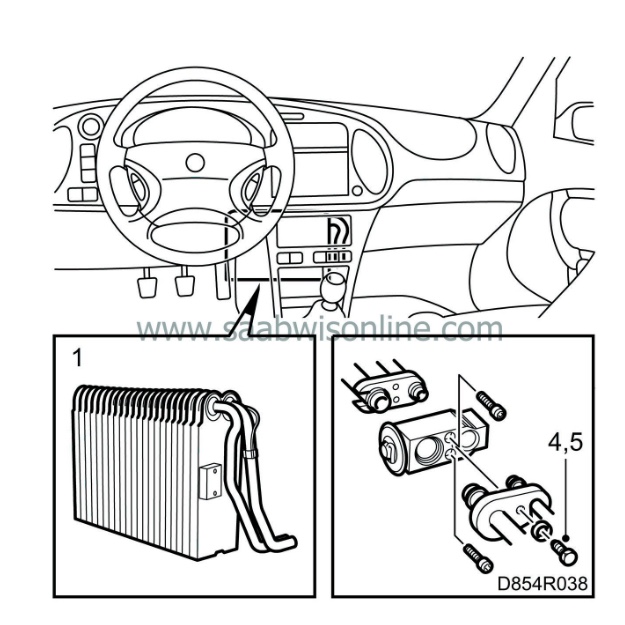 www.saabwisonline.com

1

4,5

D854R038