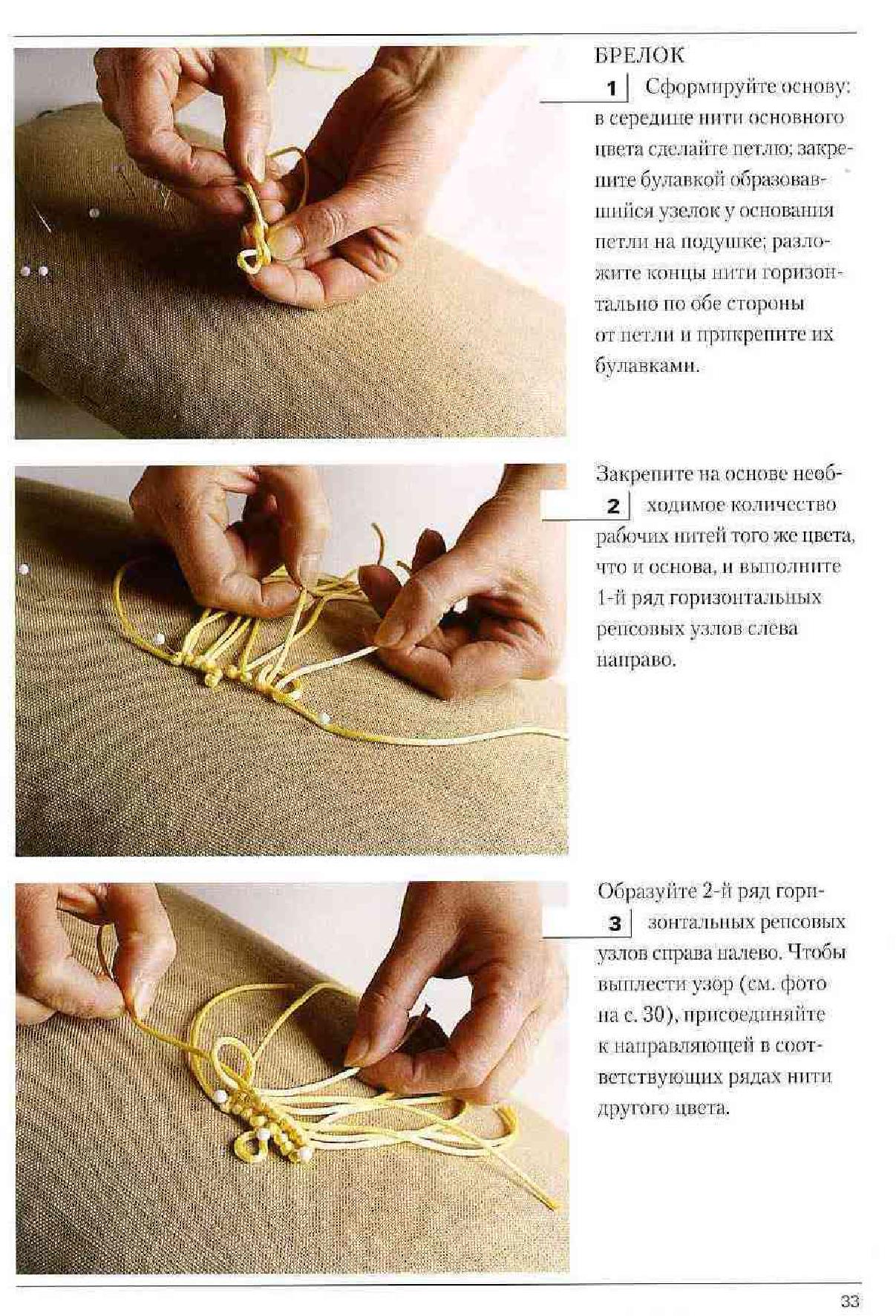 БРЕЛОК

1 Сформируйте основу: в середине нити основного цвета сделайте петлю; закрепите булавкой образовавшийся узелок у основания петли на подушке; разложите концы нити горизонтально по обе стороны от петли и прикрепите их булавками.

2 Закрепите на основе необходимое количество рабочих нитей того же цвета, что и основа, и выполните 1-й ряд горизонтальных репсовых узлов слева направо.

3 Образуйте 2-й ряд горизонтальных репсовых узлов справа налево. Чтобы выплести узор (см. фото на с. 30), присоединяйте к направляющей в соответствующих рядах нити другого цвета.

33