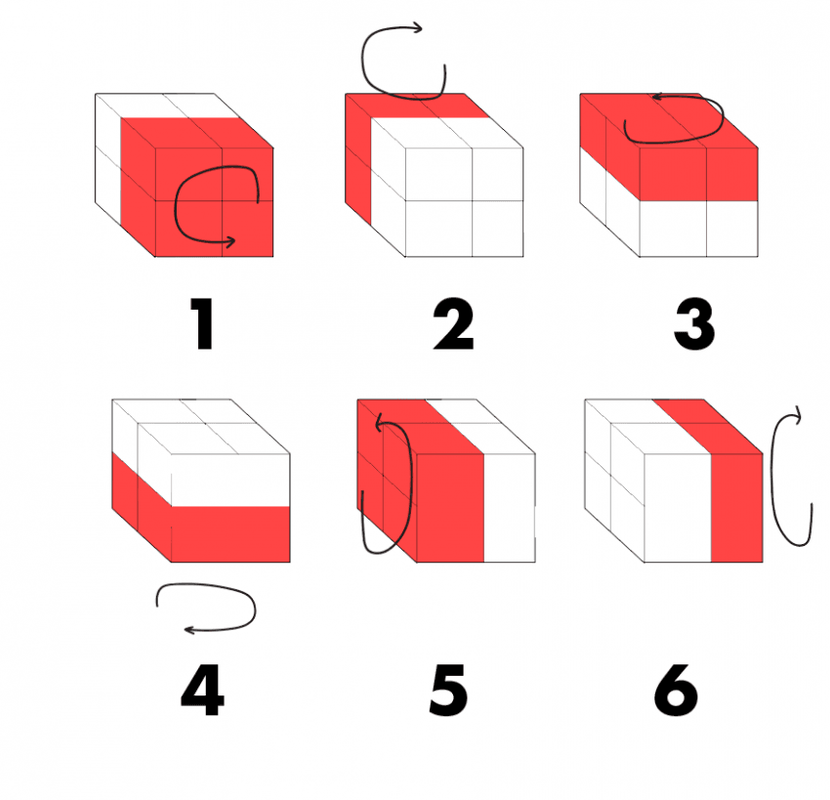 1

2

3

4

5

6