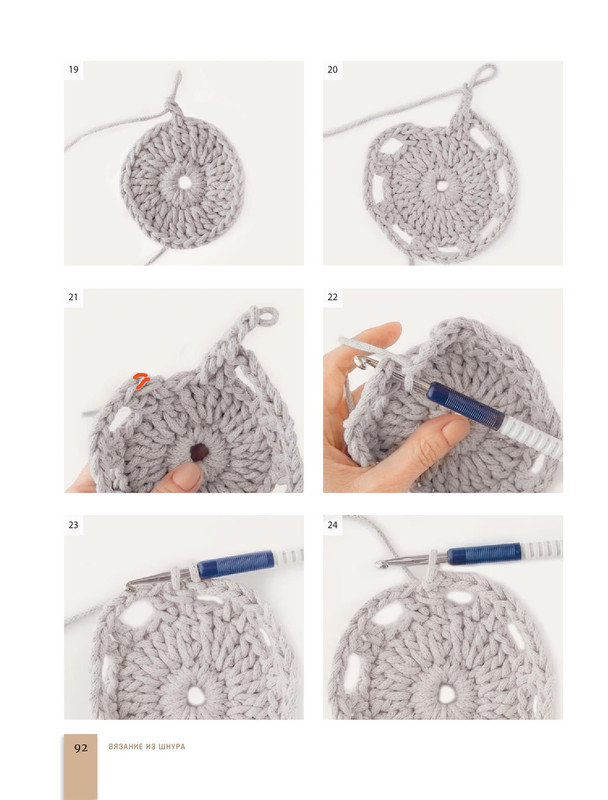 19

20

21

22

23

24

92 ВЯЗАНИЕ ИЗ ШНУРА