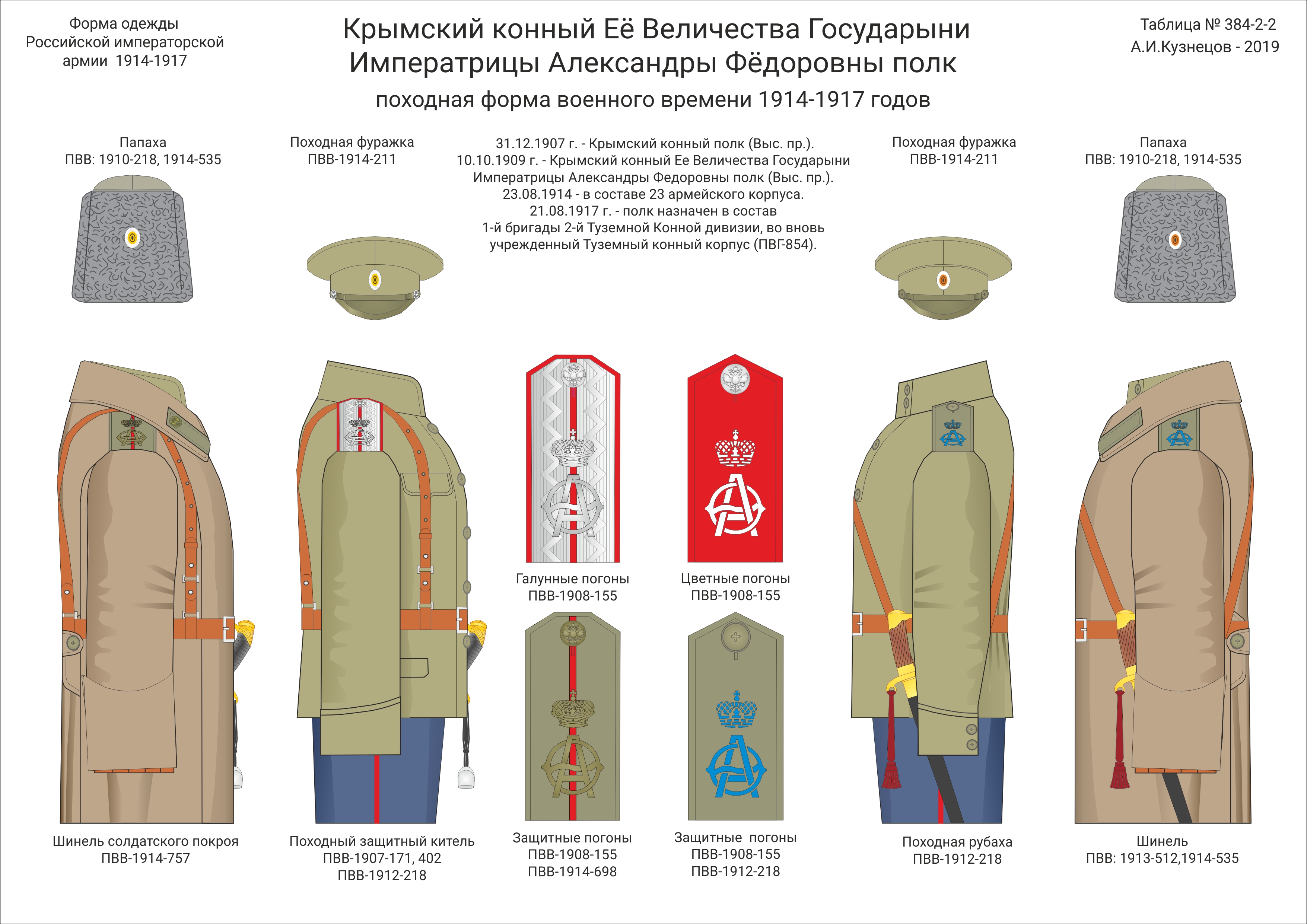 Форма одежды
Российской императорской
армии 1914-1917

Крымский конный Её Величества Государыни
Императрицы Александры Фёдоровны полк
походная форма военного времени 1914-1917 годов

Таблица № 384-2-2
А.И.Кузнецов - 2019

Папаха
ПВВ: 1910-218, 1914-535

Походная фуражка
ПВВ-1914-211

31.12.1907 г. - Крымский конный полк (Выс. пр.).
10.10.1909 г. - Крымский конный Ее Величества Государыни Императрицы Александры Федоровны полк (Выс. пр.).
23.08.1914 - в составе 23 армейского корпуса.
21.08.1917 г. - полк назначен в состав
1-й бригады 2-й Туземной Конной дивизии, во вновь учрежденный Туземный конный корпус (ПВГ-854).

Походная фуражка
ПВВ-1914-211

Папаха
ПВВ: 1910-218, 1914-535

Галунные погоны
ПВВ-1908-155

Цветные погоны
ПВВ-1908-155

Шинель солдатского покроя
ПВВ-1914-757

Походный защитный китель
ПВВ-1907-171, 402
ПВВ-1912-218

Защитные погоны
ПВВ-1908-155
ПВВ-1914-698

Защитные погоны
ПВВ-1908-155
ПВВ-1912-218

Походная рубаха
ПВВ-1912-218

Шинель
ПВВ: 1913-512,1914-535