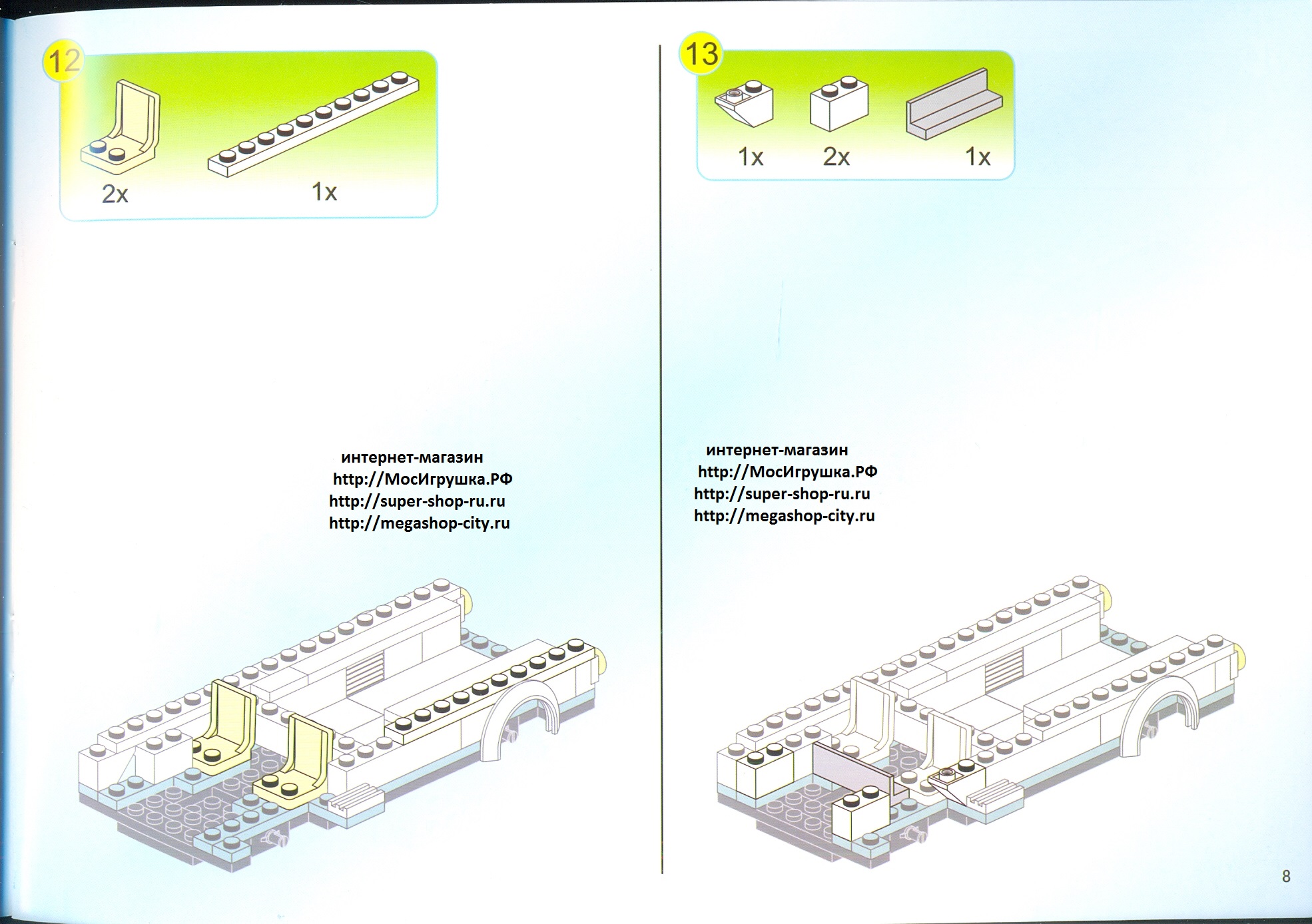 12

2x

1x

интернет-магазин
http://МосИгрушка.РФ
http://super-shop-ru.ru
http://megashop-city.ru

13

1x

2x

1x

интернет-магазин
http://МосИгрушка.РФ
http://super-shop-ru.ru
http://megashop-city.ru

8