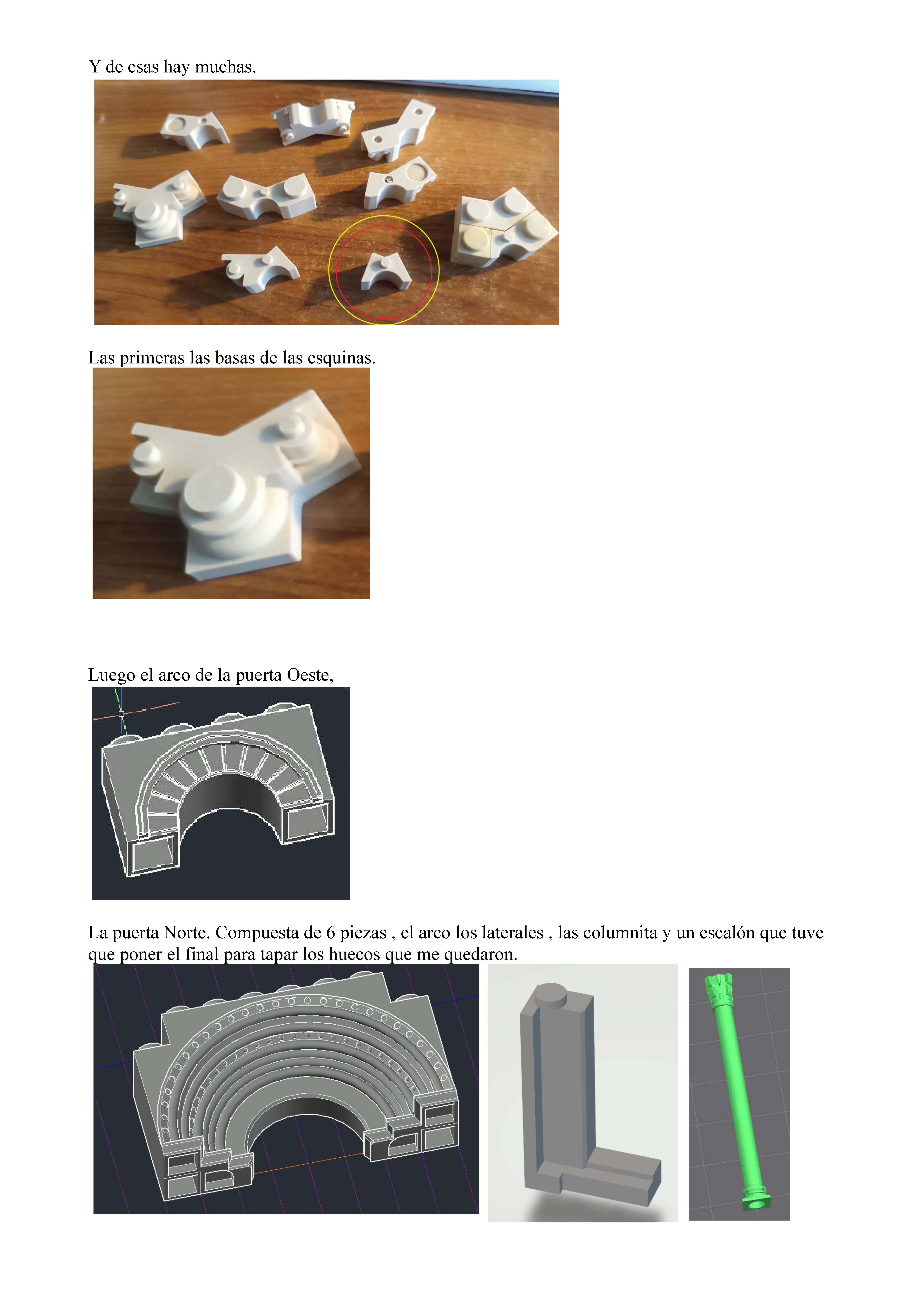 Y de esas hay muchas.

Las primeras las basas de las esquinas.

Luego el arco de la puerta Oeste,

La puerta Norte. Compuesta de 6 piezas , el arco los laterales , las columnita y un escalón que tuve que poner el final para tapar los huecos que me quedaron.