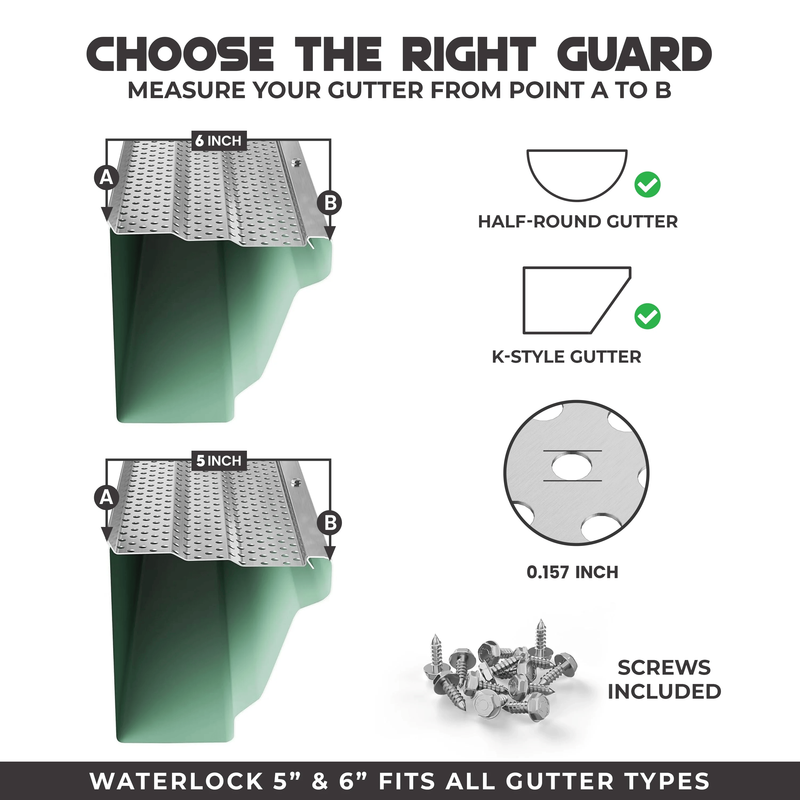 CHOOSE THE RIGHT GUARD
MEASURE YOUR GUTTER FROM POINT A TO B

6 INCH
A
B

5 INCH
A
B

HALF-ROUND GUTTER

K-STYLE GUTTER

0.157 INCH

SCREWS INCLUDED

WATERLOCK 5” & 6” FITS ALL GUTTER TYPES