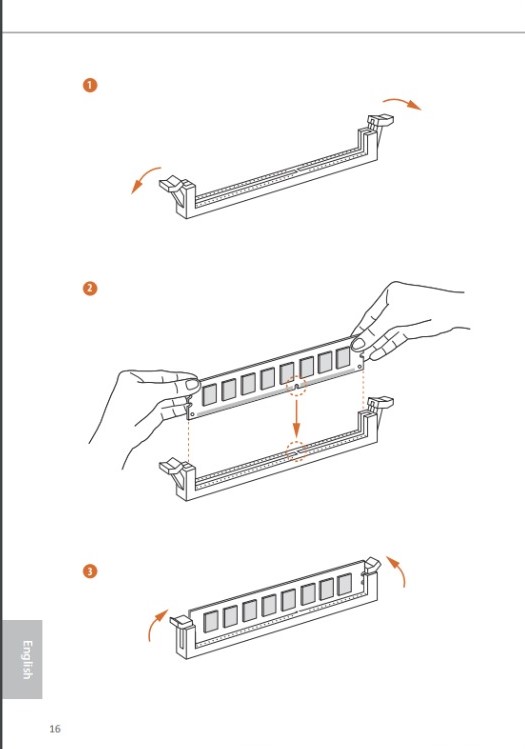 1

2

3

English

16