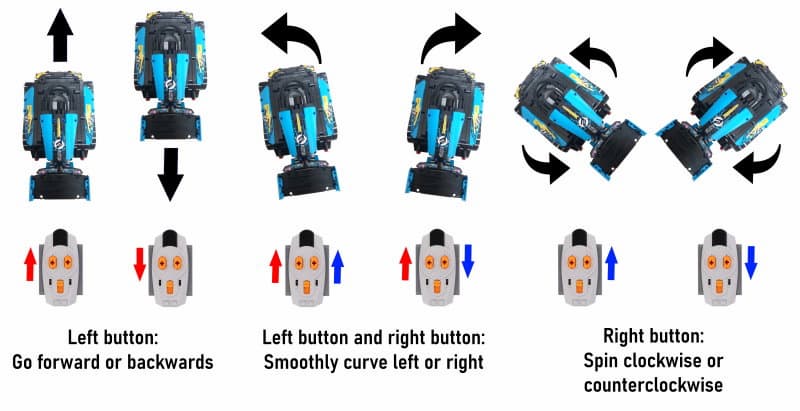 Left button:
Go forward or backwards

Left button and right button:
Smoothly curve left or right

Right button:
Spin clockwise or counterclockwise