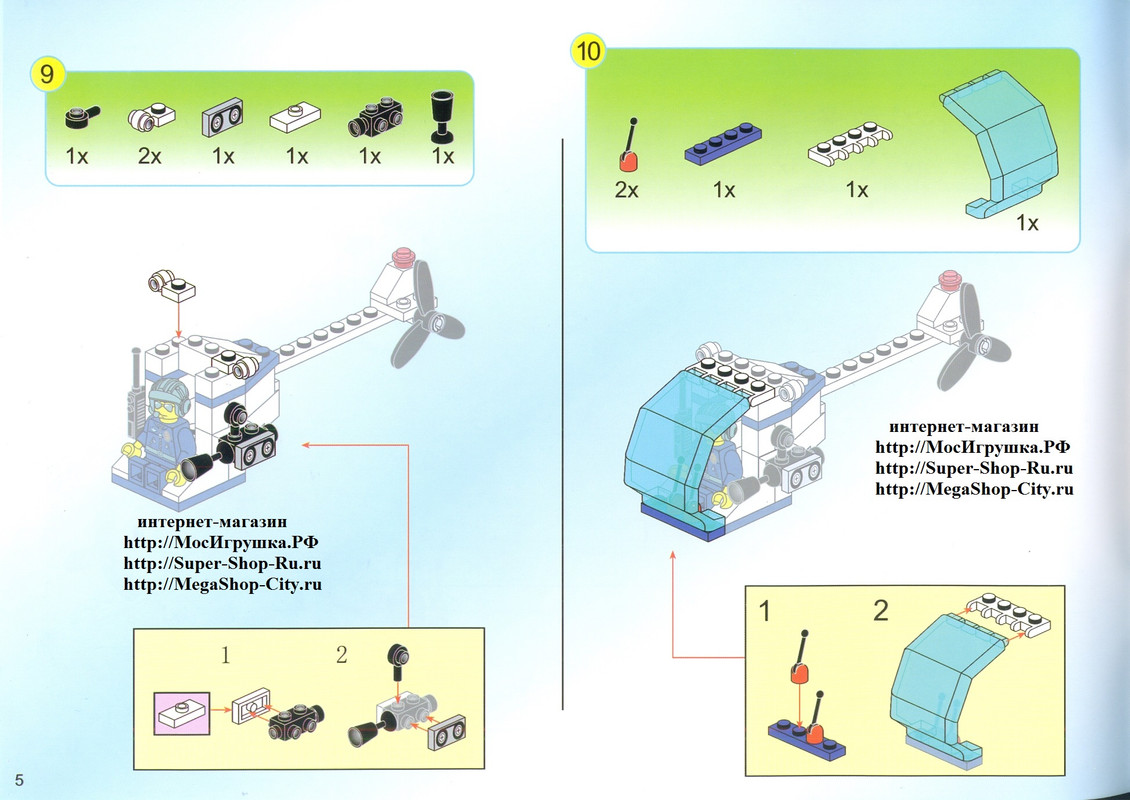 9

1x 2x 1x 1x 1x 1x

интернет-магазин
http://МосИгрушка.РФ
http://Super-Shop-Ru.ru
http://MegaShop-City.ru

1 2

5

10

2x 1x 1x 1x

интернет-магазин
http://МосИгрушка.РФ
http://Super-Shop-Ru.ru
http://MegaShop-City.ru

1 2