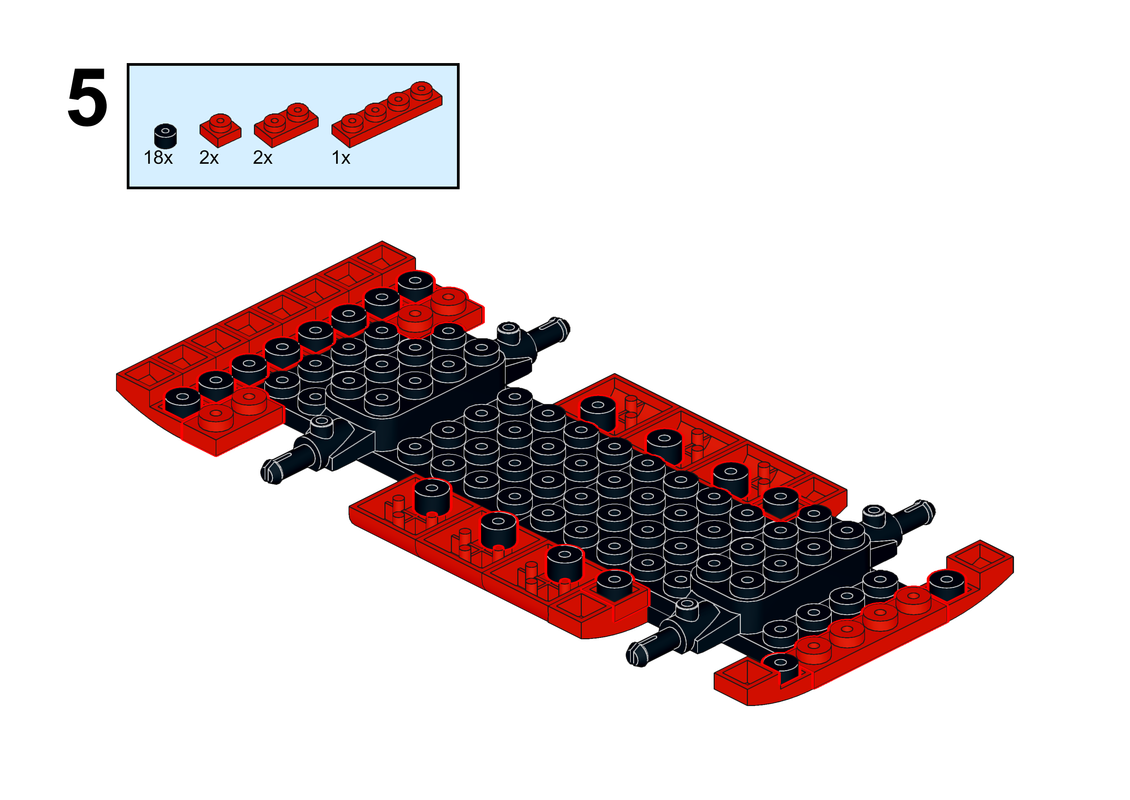 5

18x 2x 2x 1x