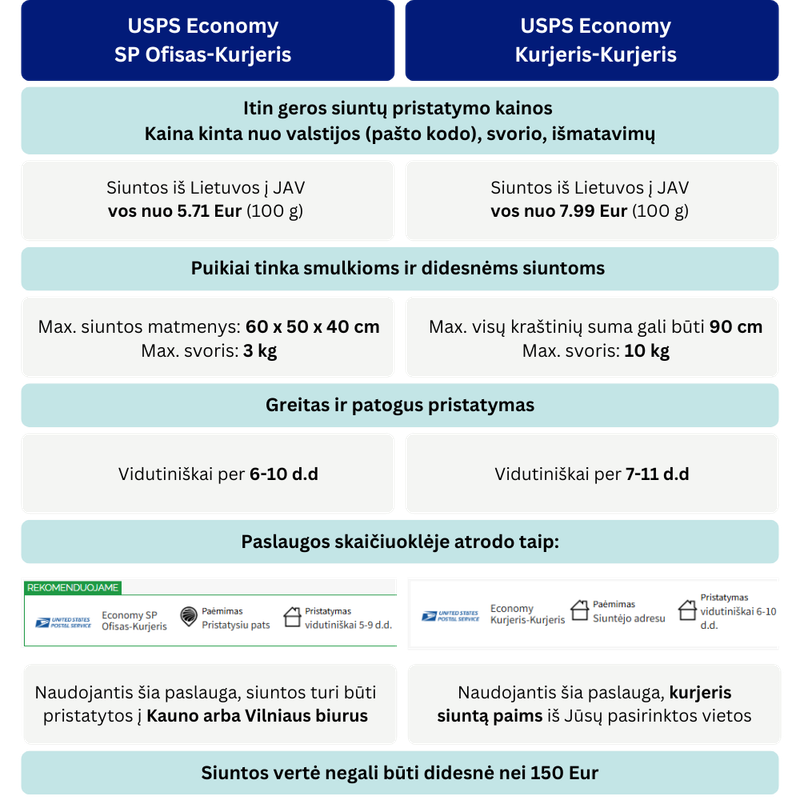 USPS Economy
SP Ofisas-Kurjeris

USPS Economy
Kurjeris-Kurjeris

Itin geros siuntų pristatymo kainos
Kaina kinta nuo valstijos (pašto kodo), svorio, išmatavimų

Siuntos iš Lietuvos į JAV
vos nuo 5.71 Eur (100 g)

Siuntos iš Lietuvos į JAV
vos nuo 7.99 Eur (100 g)

Puikiai tinka smulkioms ir didesnėms siuntoms

Max. siuntos matmenys: 60 x 50 x 40 cm
Max. svoris: 3 kg

Max. visų kraštinių suma gali būti 90 cm
Max. svoris: 10 kg

Greitas ir patogus pristatymas

Vidutiniškai per 6-10 d.d

Vidutiniškai per 7-11 d.d

Paslaugos skaičiuoklėje atrodo taip:

REKOMENDUOJAME
UNITED STATES POSTAL SERVICE
Economy SP Ofisas-Kurjeris
Paėmimas
Pristatysiu pats
Pristatymas
vidutiniškai 5-9 d.d.

UNITED STATES POSTAL SERVICE
Economy Kurjeris-Kurjeris
Paėmimas
Siuntėjo adresu
Pristatymas
vidutiniškai 6-10 d.d.

Naudojantis šia paslauga, siuntos turi būti pristatytos į Kauno arba Vilniaus biurus

Naudojantis šia paslauga, kurjeris siuntą paims iš Jūsų pasirinktos vietos

Siuntos vertė negali būti didesnė nei 150 Eur