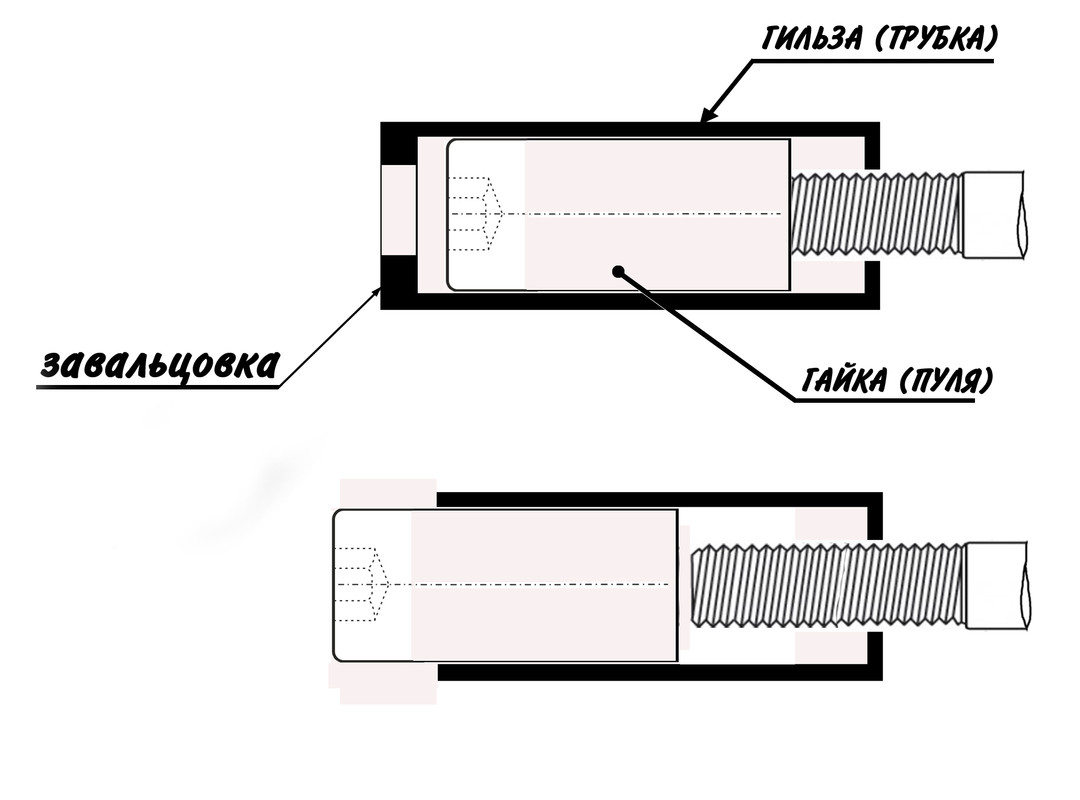 ГИЛЬЗА (ТРУБКА)

завальцовка

ГАЙКА (ПУЛЯ)