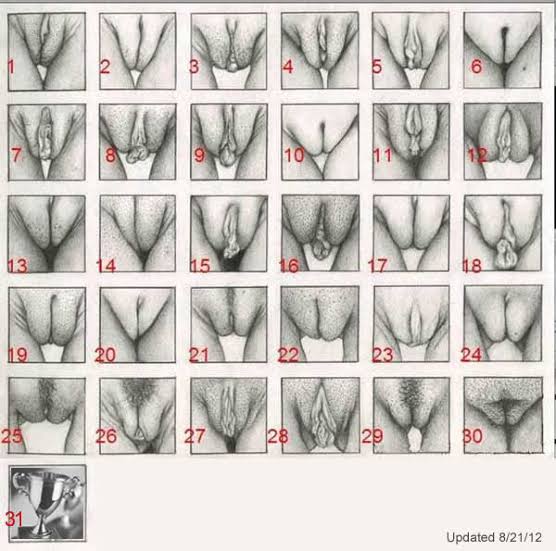 1 2 3 4 5 6

7 8 9 10 11 12

13 14 15 16 17 18

19 20 21 22 23 24

25 26 27 28 29 30

31

Updated 8/21/12