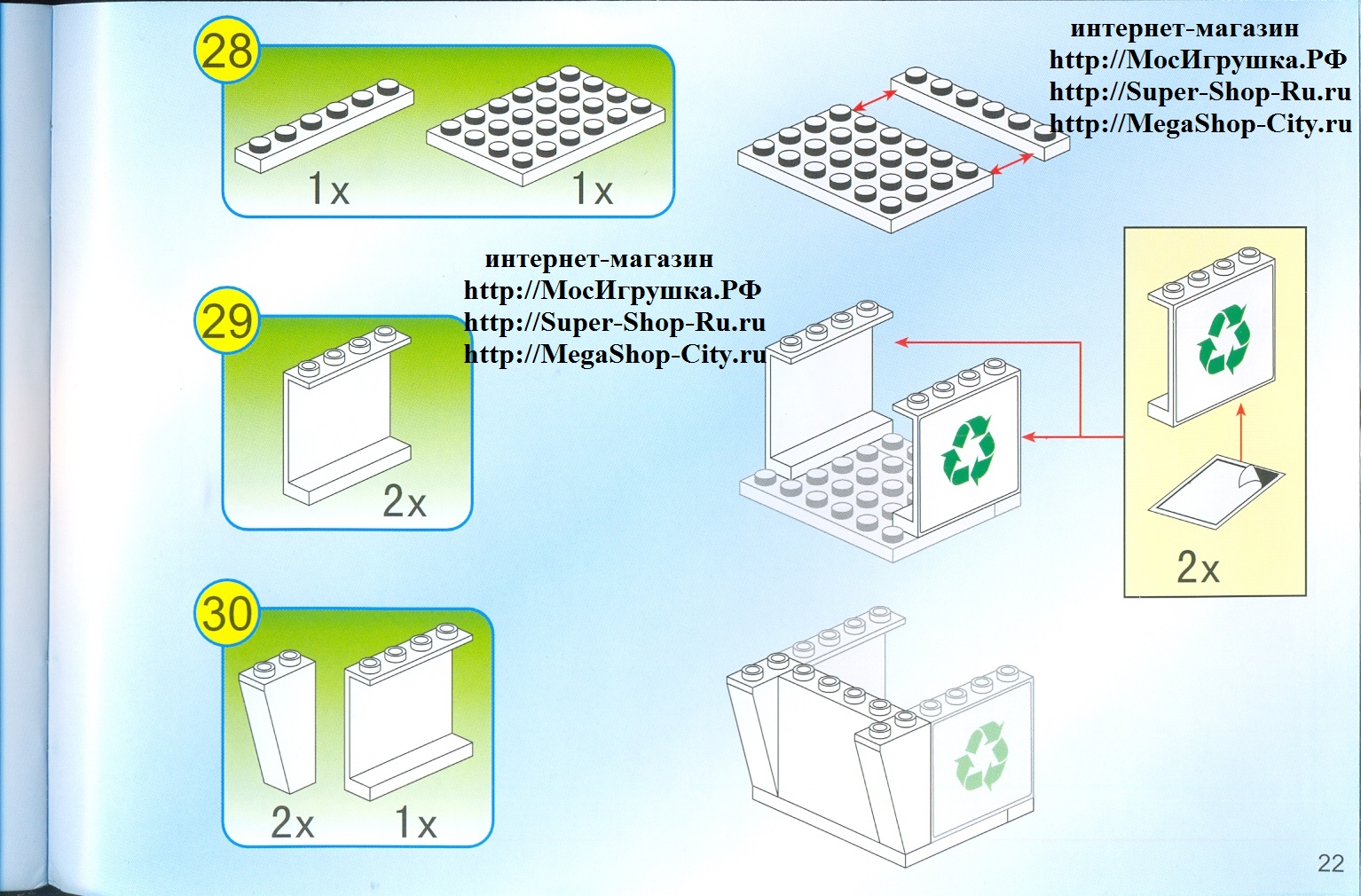 28

1x

1x

интернет-магазин
http://МосИгрушка.РФ
http://Super-Shop-Ru.ru
http://MegaShop-City.ru

интернет-магазин
http://МосИгрушка.РФ
http://Super-Shop-Ru.ru
http://MegaShop-City.ru

29

2x

2x

30

2x

1x

22