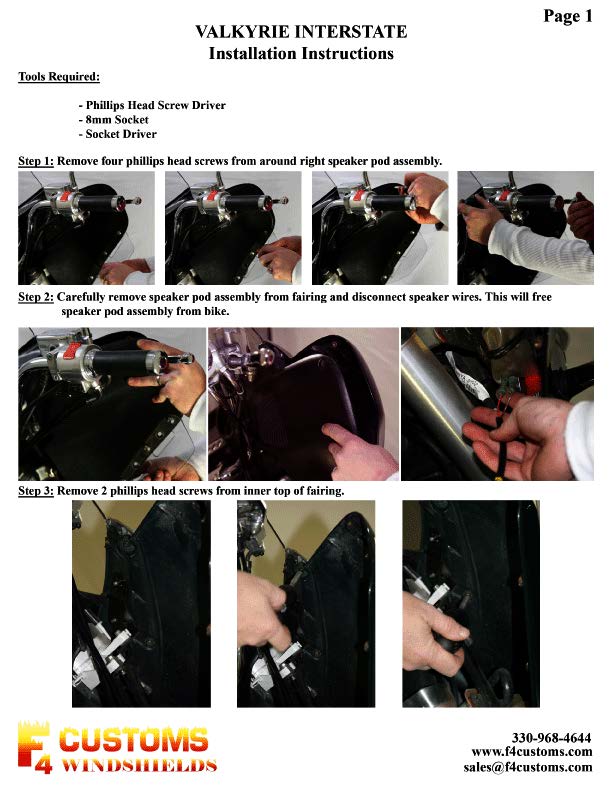 Page 1

VALKYRIE INTERSTATE
Installation Instructions

Tools Required:

- Phillips Head Screw Driver
- 8mm Socket
- Socket Driver

Step 1: Remove four phillips head screws from around right speaker pod assembly.

Step 2: Carefully remove speaker pod assembly from fairing and disconnect speaker wires. This will free speaker pod assembly from bike.

Step 3: Remove 2 phillips head screws from inner top of fairing.

F4 CUSTOMS WINDSHIELDS

330-968-4644
www.f4customs.com
sales@f4customs.com