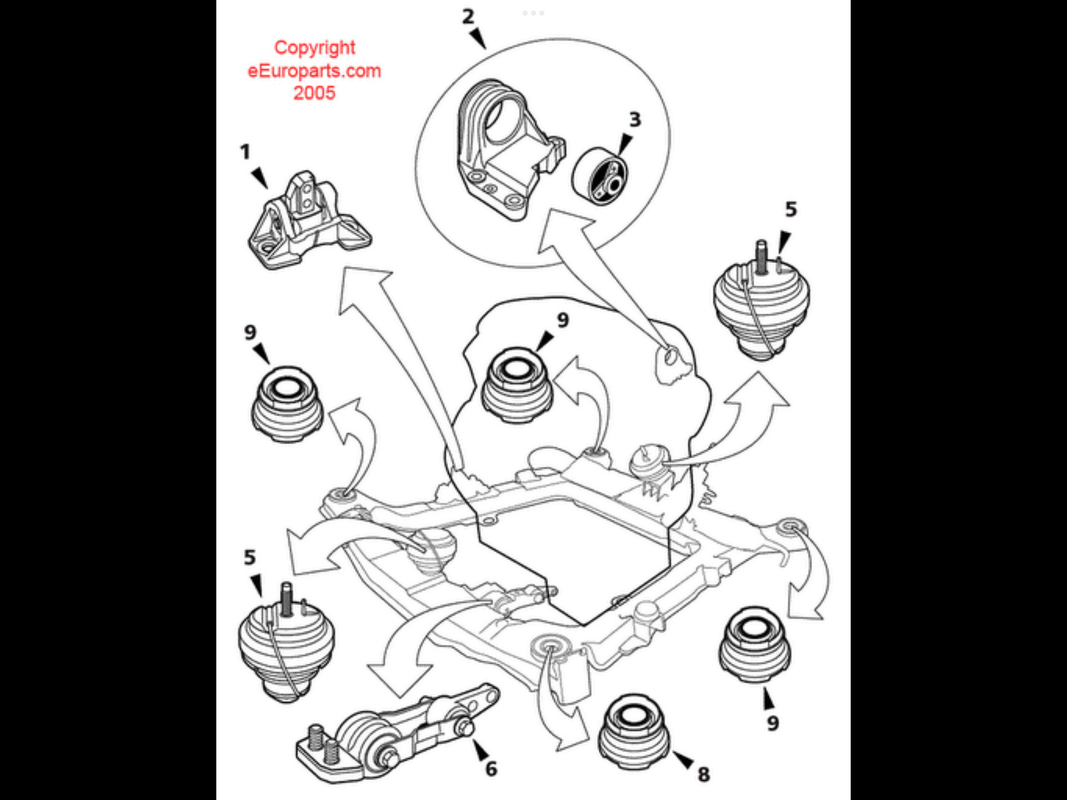 Copyright
eEuroparts.com
2005

2

3

1

5

9

9

5

9

6

8