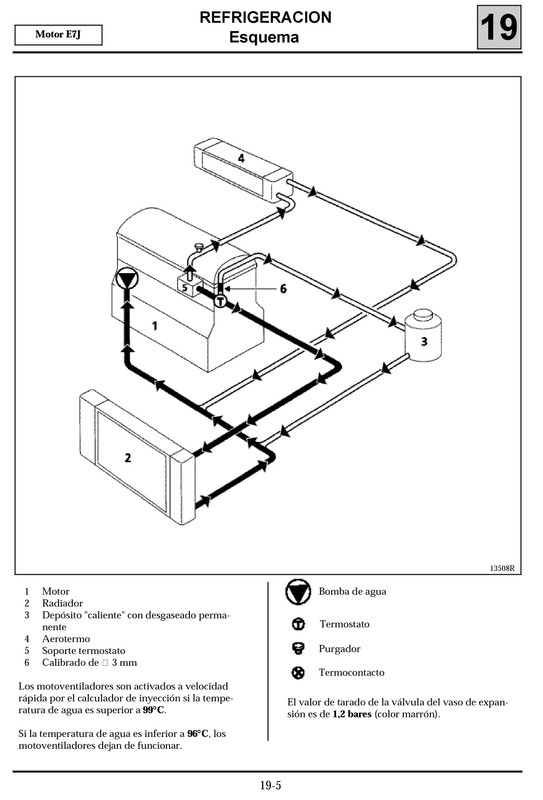 Motor E7J

REFRIGERACION
Esquema

19

4

6

5

1

3

2

13508R

1 Motor
2 Radiador
3 Depósito "caliente" con desgaseado permanente
4 Aerotermo
5 Soporte termostato
6 Calibrado de □ 3 mm

Los motoventiladores son activados a velocidad rápida por el calculador de inyección si la temperatura de agua es superior a **99°C**.

Si la temperatura de agua es inferior a **96°C**, los motoventiladores dejan de funcionar.

Bomba de agua

Termostato

Purgador

Termocontacto

El valor de tarado de la válvula del vaso de expansión es de **1,2 bares** (color marrón).

19-5