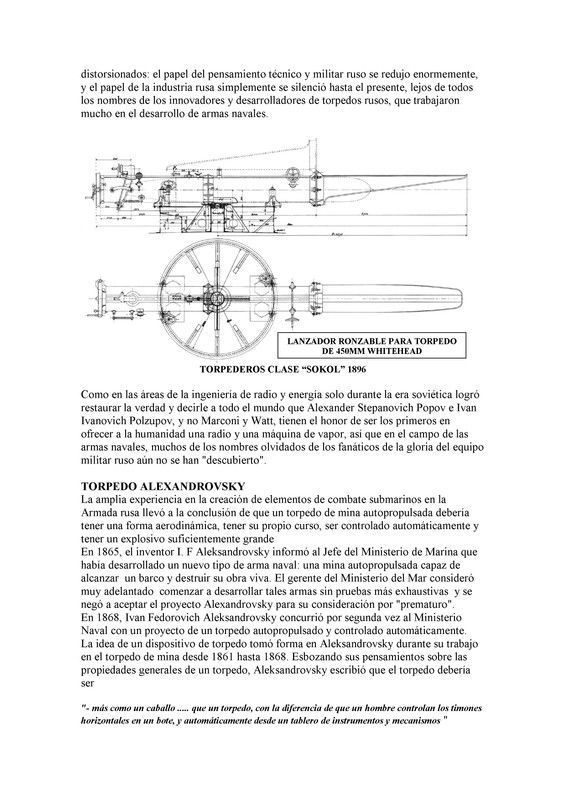 distorsionados: el papel del pensamiento técnico y militar ruso se redujo enormemente, y el papel de la industria rusa simplemente se silenció hasta el presente, lejos de todos los nombres de los innovadores y desarrolladores de torpedos rusos, que trabajaron mucho en el desarrollo de armas navales.

LANZADOR RONZABLE PARA TORPEDO DE 450MM WHITEHEAD

TORPEDEROS CLASE "SOKOL" 1896

Como en las áreas de la ingeniería de radio y energía solo durante la era soviética logró restaurar la verdad y decirle a todo el mundo que Alexander Stepanovich Popov e Ivan Ivanovich Polzupov, y no Marconi y Watt, tienen el honor de ser los primeros en ofrecer a la humanidad una radio y una máquina de vapor, así que en el campo de las armas navales, muchos de los nombres olvidados de los fanáticos de la gloria del equipo militar ruso aún no se han "descubierto".

TORPEDO ALEXANDROVSKY
La amplia experiencia en la creación de elementos de combate submarinos en la Armada rusa llevó a la conclusión de que un torpedo de mina autopropulsada debería tener una forma aerodinámica, tener su propio curso, ser controlado automáticamente y tener un explosivo suficientemente grande
En 1865, el inventor I. F Aleksandrovsky informó al Jefe del Ministerio de Marina que había desarrollado un nuevo tipo de arma naval: una mina autopropulsada capaz de alcanzar un barco y destruir su obra viva. El gerente del Ministerio del Mar consideró muy adelantado comenzar a desarrollar tales armas sin pruebas más exhaustivas y se negó a aceptar el proyecto Alexandrovsky para su consideración por "prematuro".
En 1868, Ivan Fedorovich Aleksandrovsky concurrió por segunda vez al Ministerio Naval con un proyecto de un torpedo autopropulsado y controlado automáticamente.
La idea de un dispositivo de torpedo tomó forma en Aleksandrovsky durante su trabajo en el torpedo de mina desde 1861 hasta 1868. Esbozando sus pensamientos sobre las propiedades generales de un torpedo, Aleksandrovsky escribió que el torpedo debería ser

"- más como un caballo ..... que un torpedo, con la diferencia de que un hombre controlan los timones horizontales en un bote, y automáticamente desde un tablero de instrumentos y mecanismos "