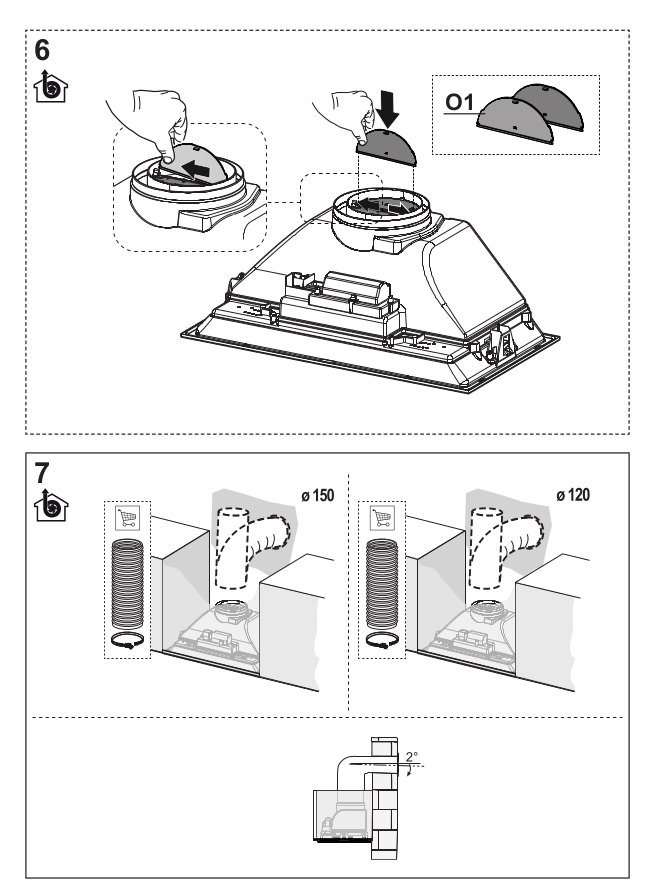 6

O1

7

ø 150

ø 120

2°