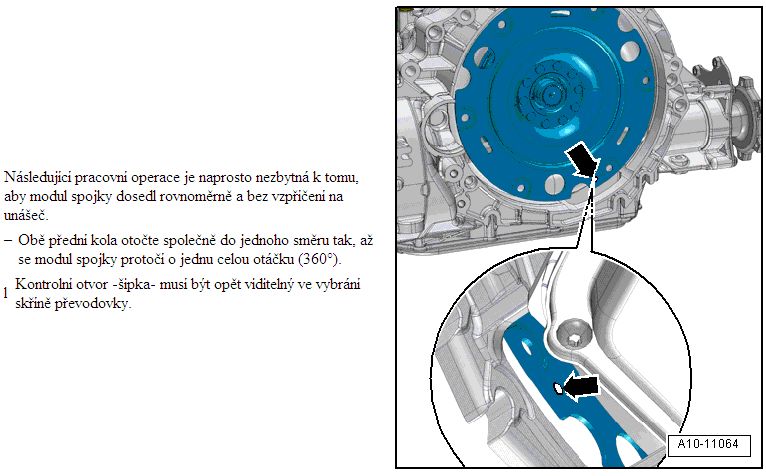 Následující pracovní operace je naprosto nezbytná k tomu, aby modul spojky dosedl rovnoměrně a bez vzpříčení na unášeč.

– Obě přední kola otočte společně do jednoho směru tak, až se modul spojky protočí o jednu celou otáčku (360°).

1 Kontrolní otvor -šipka- musí být opět viditelný ve vybrání skříně převodovky.

A10-11064