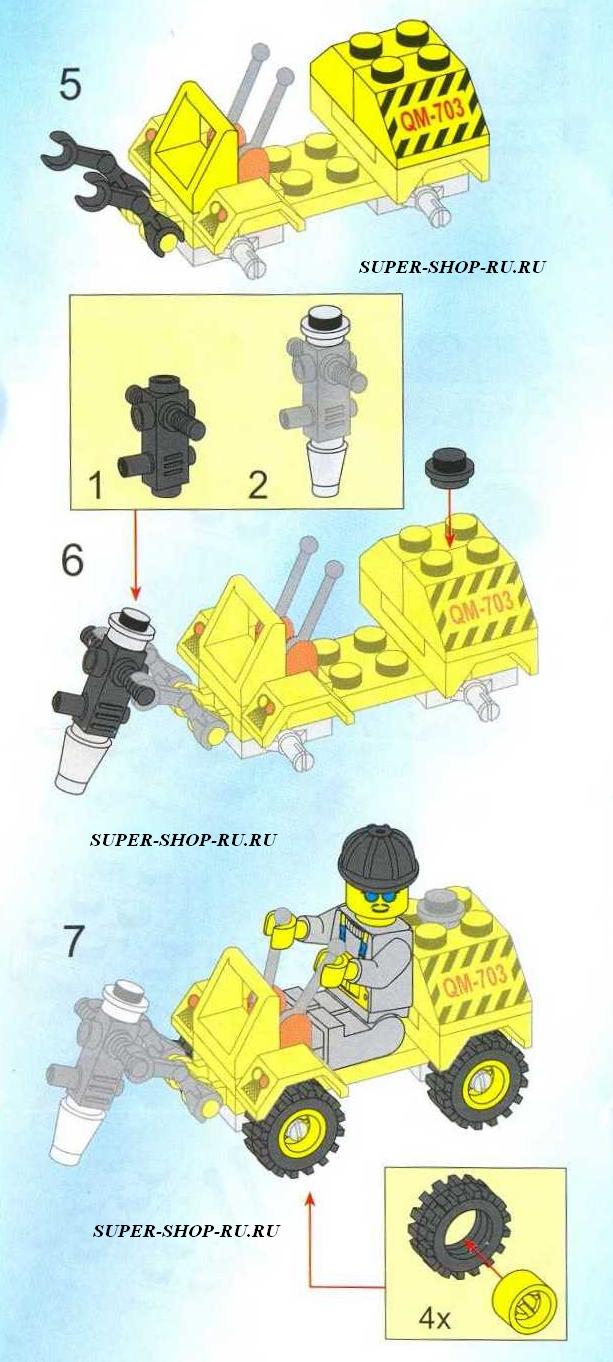 5

QM-703

SUPER-SHOP-RU.RU

1

2

6

QM-703

SUPER-SHOP-RU.RU

7

QM-703

SUPER-SHOP-RU.RU

4x