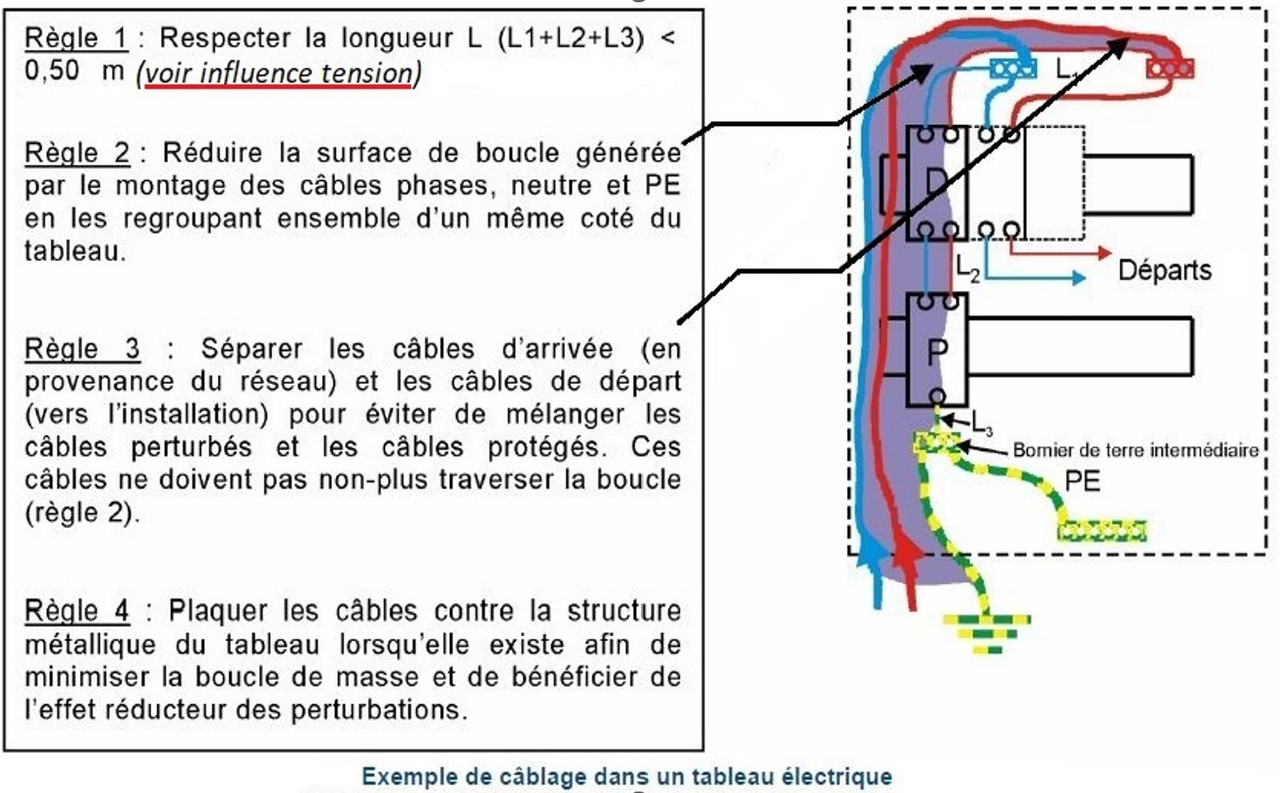 Règle 1 : Respecter la longueur L (L1+L2+L3) < 0,50 m (voir influence tension)

Règle 2 : Réduire la surface de boucle générée par le montage des câbles phases, neutre et PE en les regroupant ensemble d'un même coté du tableau.

Règle 3 : Séparer les câbles d'arrivée (en provenance du réseau) et les câbles de départ (vers l'installation) pour éviter de mélanger les câbles perturbés et les câbles protégés. Ces câbles ne doivent pas non-plus traverser la boucle (règle 2).

Règle 4 : Plaquer les câbles contre la structure métallique du tableau lorsqu'elle existe afin de minimiser la boucle de masse et de bénéficier de l'effet réducteur des perturbations.

$L_1$

D

$L_2$

Départs

P

$L_3$

Bornier de terre intermédiaire

PE

Exemple de câblage dans un tableau électrique