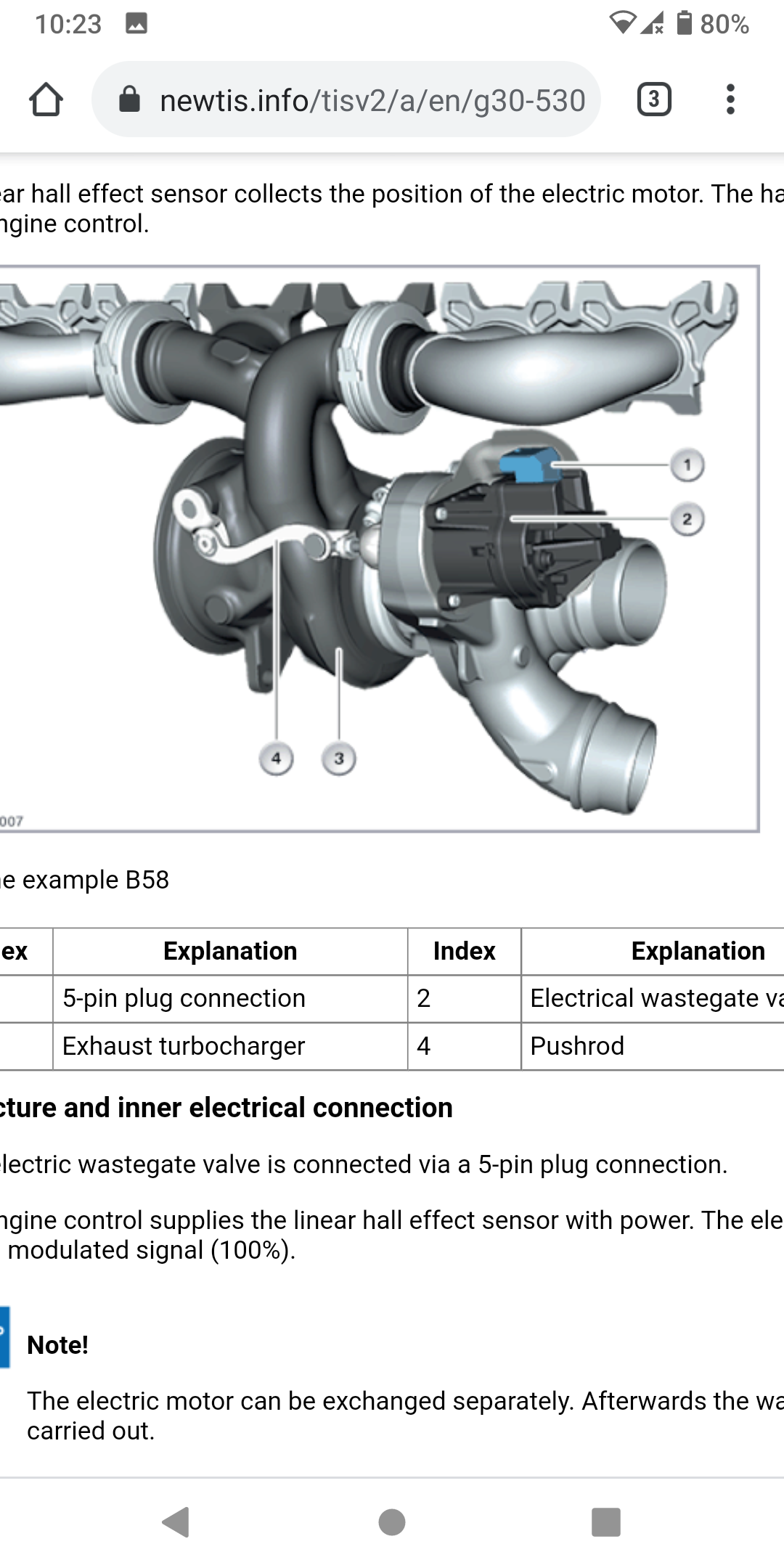 10:23 80%

newtis.info/tisv2/a/en/g30-530 3

ear hall effect sensor collects the position of the electric motor. The ha ngine control.

1
2
4
3
007

e example B58

| ex | Explanation | Index | Explanation |
|---|---|---|---|
| | 5-pin plug connection | 2 | Electrical wastegate va |
| | Exhaust turbocharger | 4 | Pushrod |

cture and inner electrical connection

lectric wastegate valve is connected via a 5-pin plug connection.

ngine control supplies the linear hall effect sensor with power. The ele modulated signal (100%).

Note!

The electric motor can be exchanged separately. Afterwards the wa carried out.