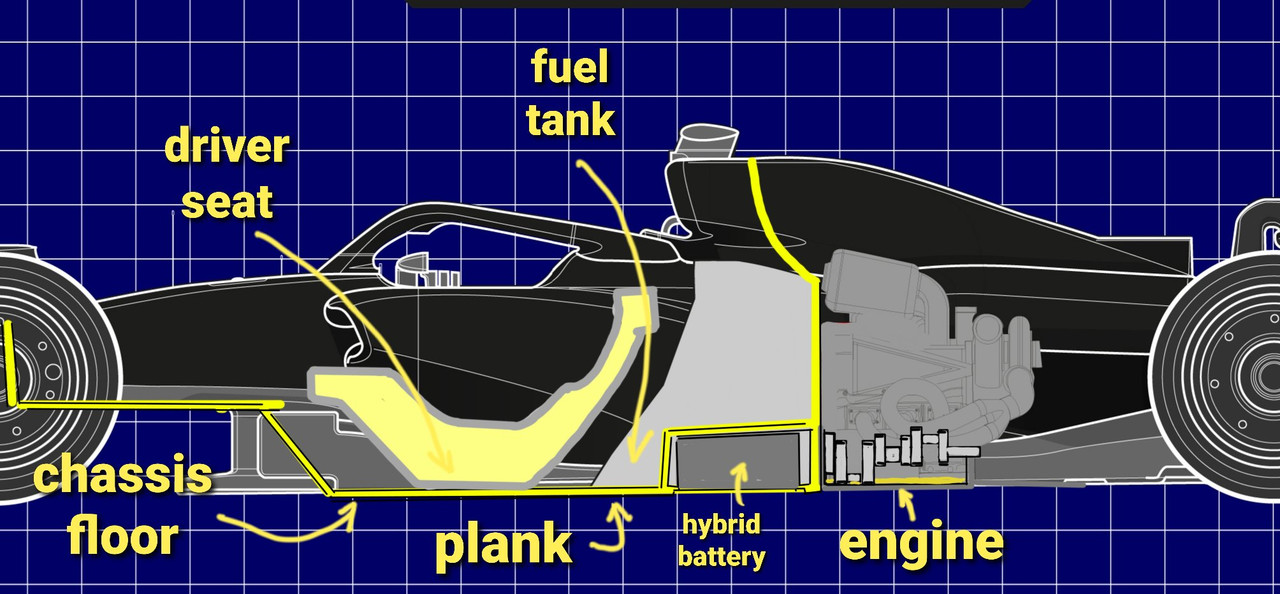 fuel tank

driver seat

chassis floor

plank

hybrid battery

engine