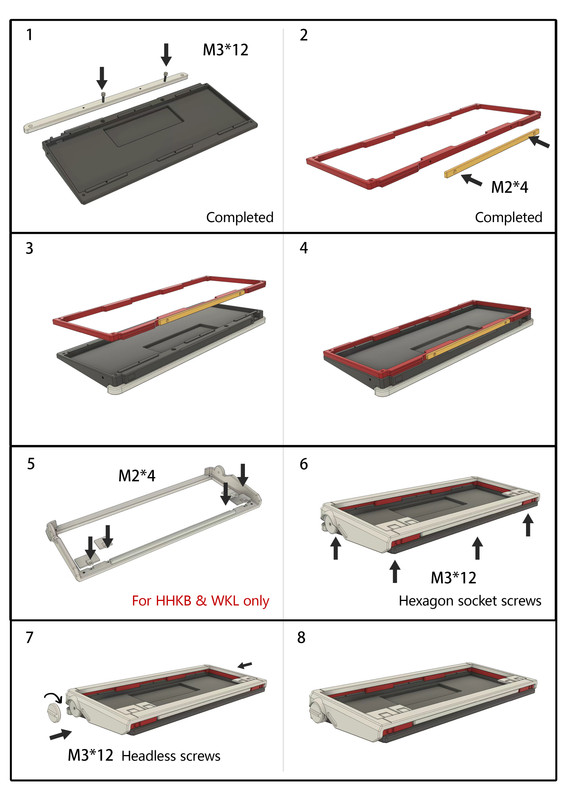 1

M3*12

Completed

2

M2*4

Completed

3

4

5

M2*4

For HHKB & WKL only

6

M3*12

Hexagon socket screws

7

M3*12 Headless screws

8