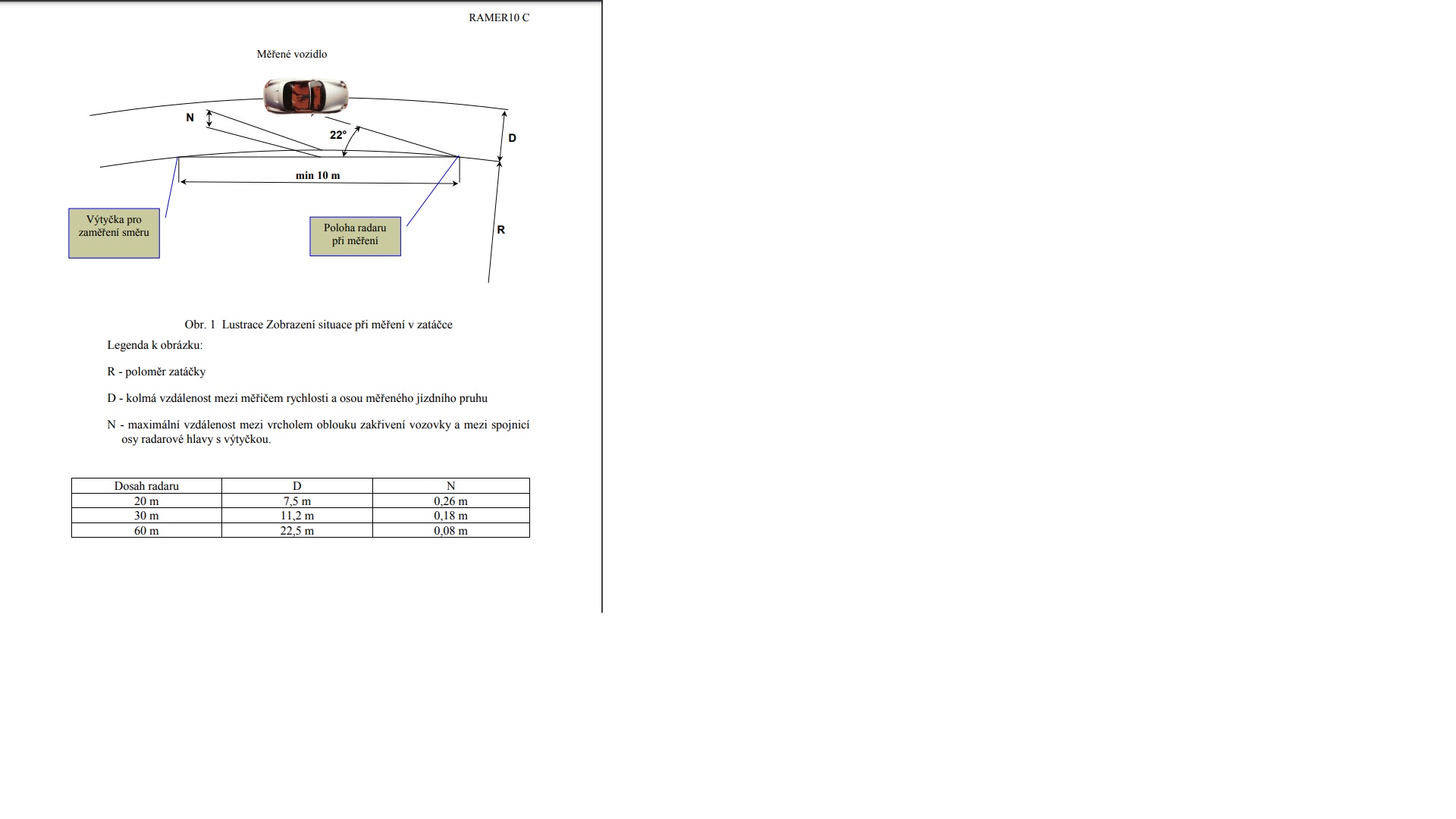 RAMER10 C

Měřené vozidlo

N

22°

D

min 10 m

Výtyčka pro zaměření směru

Poloha radaru při měření

R

Obr. 1 Lustrace Zobrazení situace při měření v zatáčce

Legenda k obrázku:

R - poloměr zatáčky

D - kolmá vzdálenost mezi měřičem rychlosti a osou měřeného jízdního pruhu

N - maximální vzdálenost mezi vrcholem oblouku zakřivení vozovky a mezi spojnicí osy radarové hlavy s výtyčkou.

| Dosah radaru | D | N |
|---|---|---|
| 20 m | 7,5 m | 0,26 m |
| 30 m | 11,2 m | 0,18 m |
| 60 m | 22,5 m | 0,08 m |