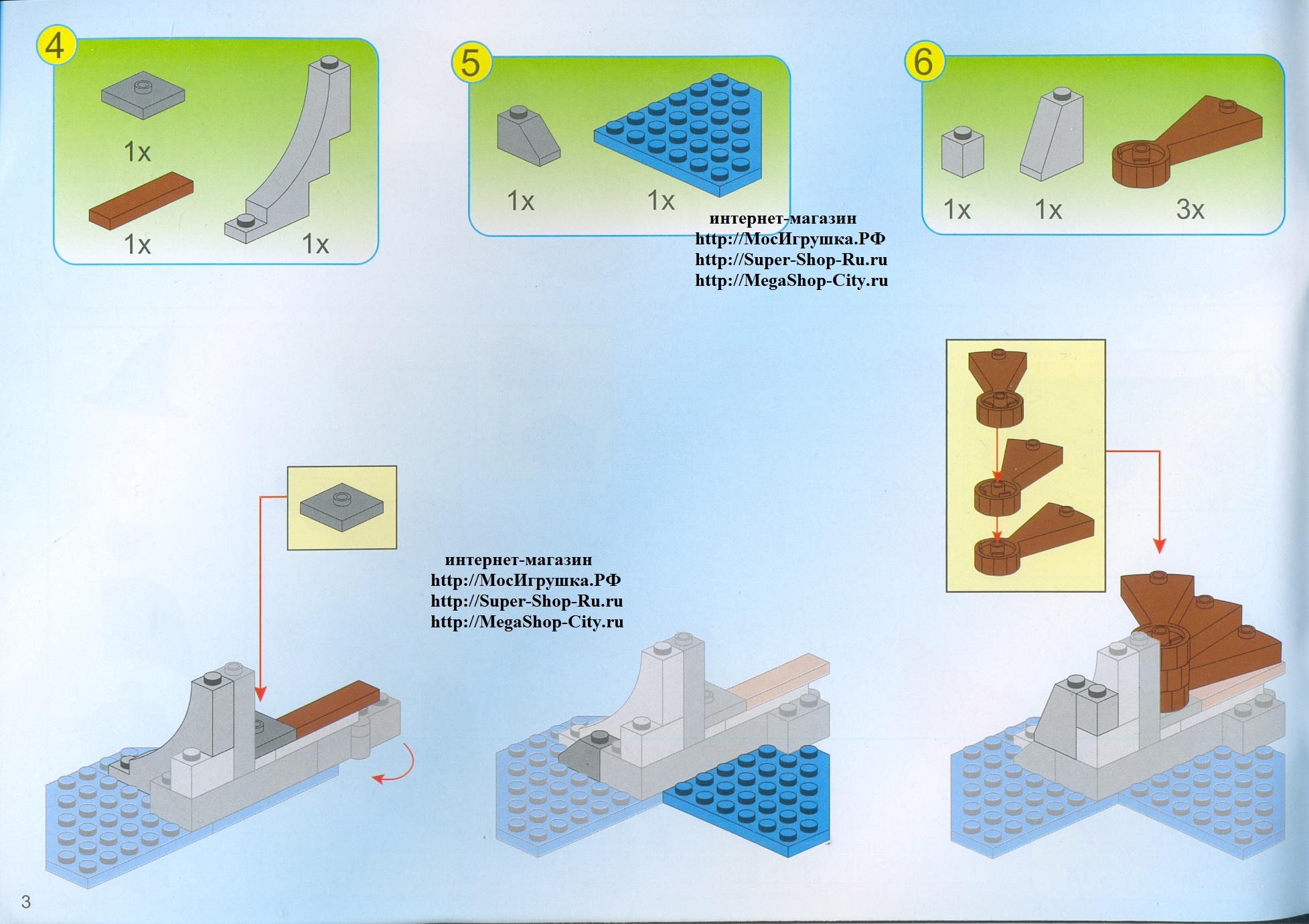 4

1x

1x

1x

5

1x

1x

интернет-магазин
http://МосИгрушка.РФ
http://Super-Shop-Ru.ru
http://MegaShop-City.ru

6

1x

1x

3x

интернет-магазин
http://МосИгрушка.РФ
http://Super-Shop-Ru.ru
http://MegaShop-City.ru

3