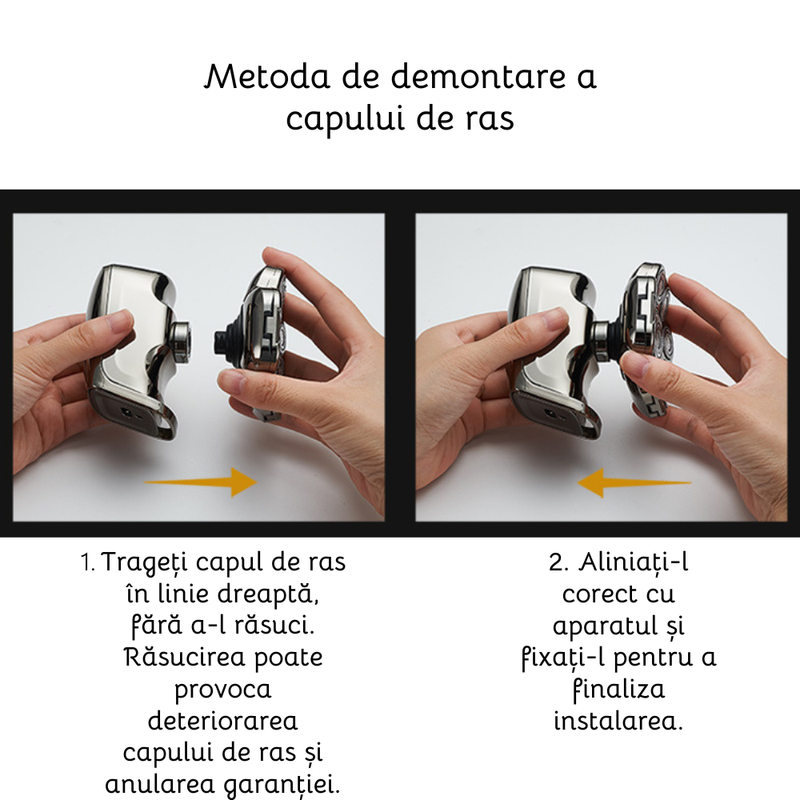 Metoda de demontare a capului de ras

1. Trageți capul de ras în linie dreaptă, fără a-l răsuci. Răsucirea poate provoca deteriorarea capului de ras și anularea garanției.

2. Aliniați-l corect cu aparatul și fixați-l pentru a finaliza instalarea.