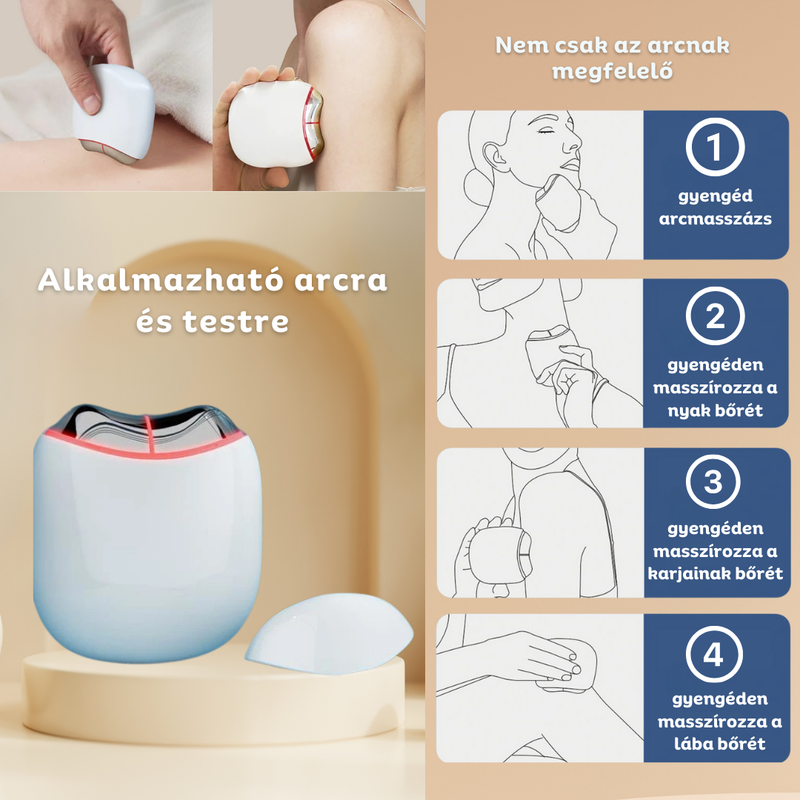 Alkalmazható arcra és testre

Nem csak az arcnak megfelelő

1
gyengéd arcmasszázs

2
gyengéden masszírozza a nyak bőrét

3
gyengéden masszírozza a karjainak bőrét

4
gyengéden masszírozza a lába bőrét