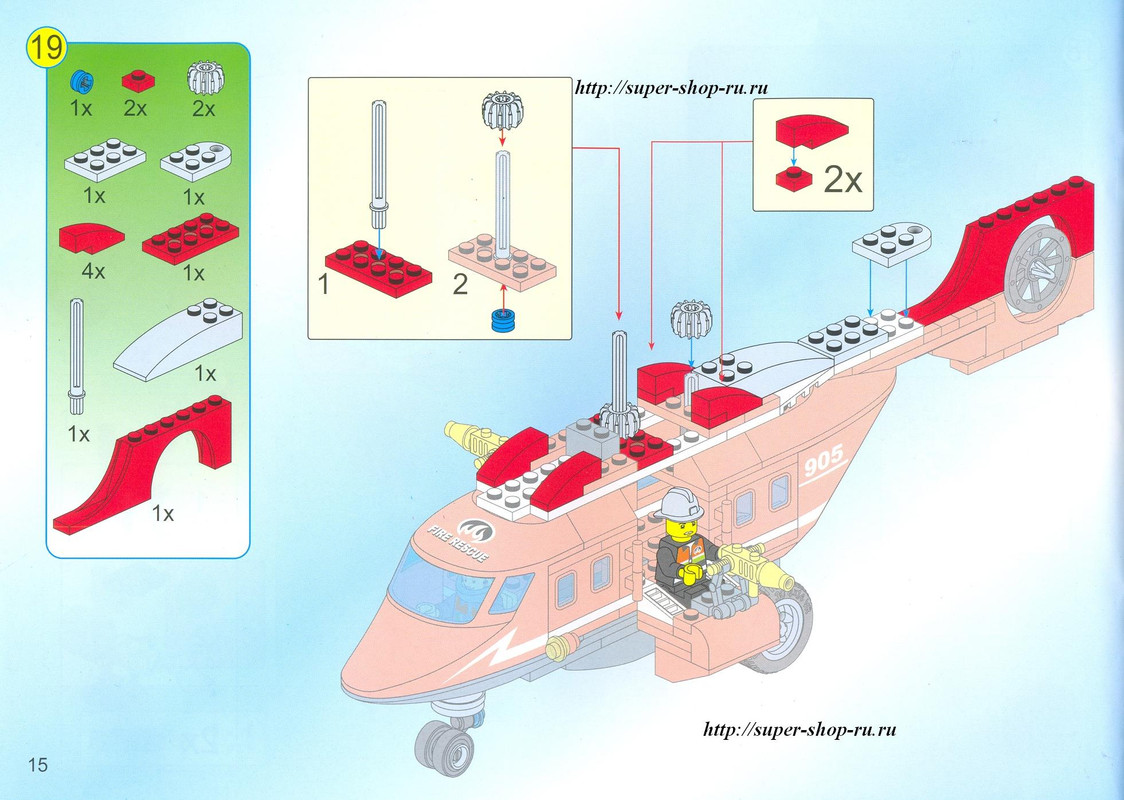 19

1x 2x 2x

1x 1x

4x 1x

1x

1x

1x

http://super-shop-ru.ru

1 2

2x

905

FIRE RESCUE

http://super-shop-ru.ru

15