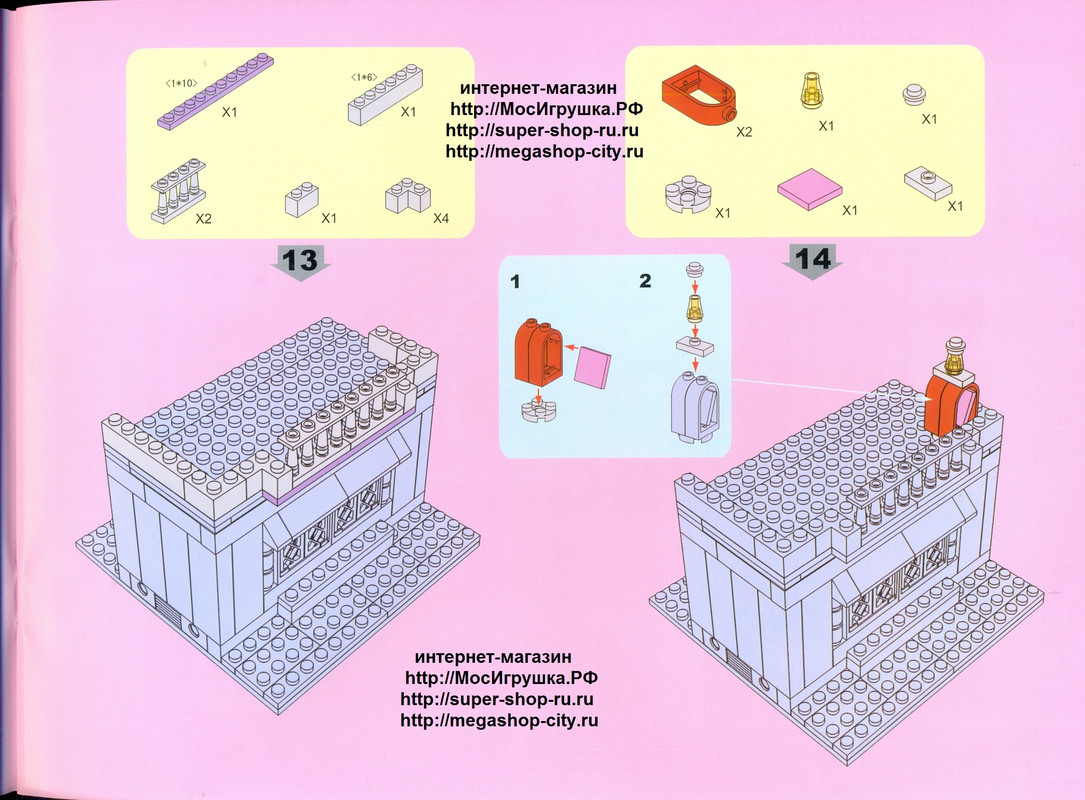 <1*10>
X1

<1*6>
X1

X2

X1

X4

интернет-магазин
http://МосИгрушка.РФ
http://super-shop-ru.ru
http://megashop-city.ru

X2

X1

X1

X1

X1

X1

13

14

1

2

интернет-магазин
http://МосИгрушка.РФ
http://super-shop-ru.ru
http://megashop-city.ru