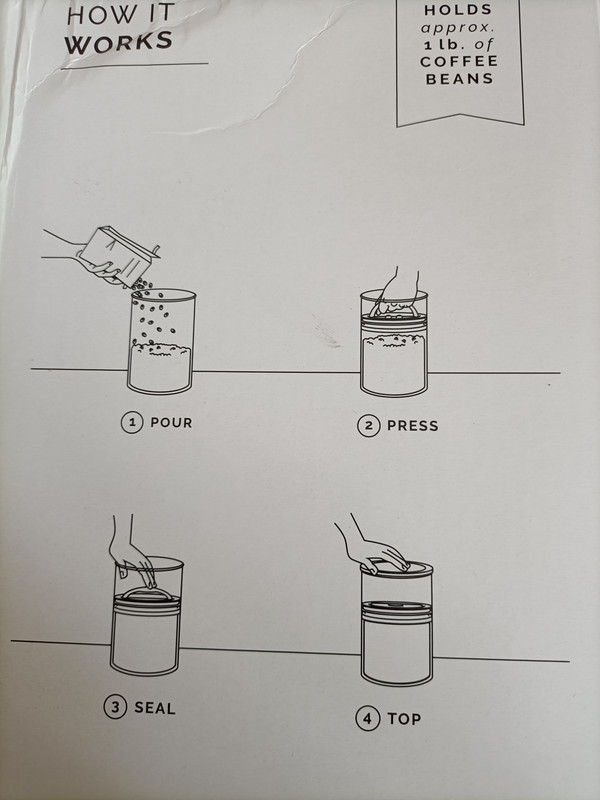 HOW IT
WORKS

HOLDS
approx.
1 lb. of
COFFEE
BEANS

1 POUR

2 PRESS

3 SEAL

4 TOP