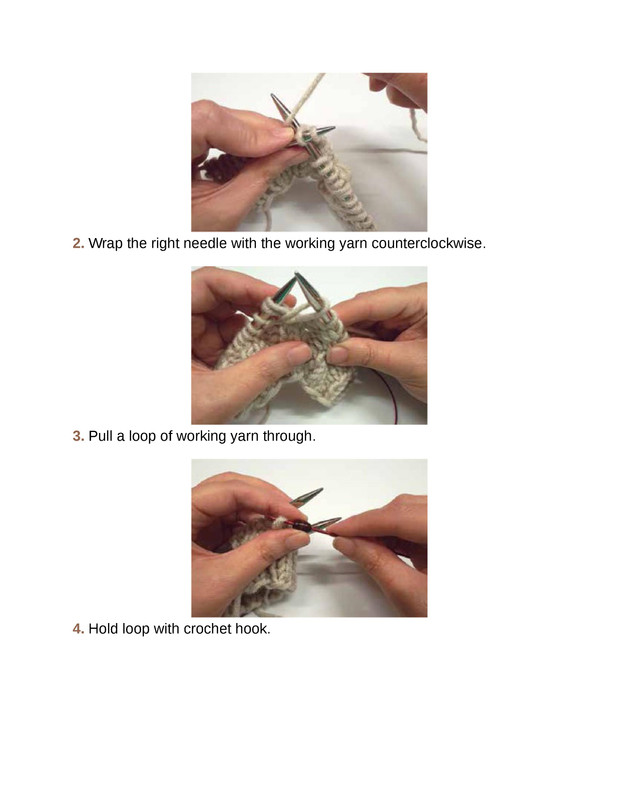 2. Wrap the right needle with the working yarn counterclockwise.

3. Pull a loop of working yarn through.

4. Hold loop with crochet hook.