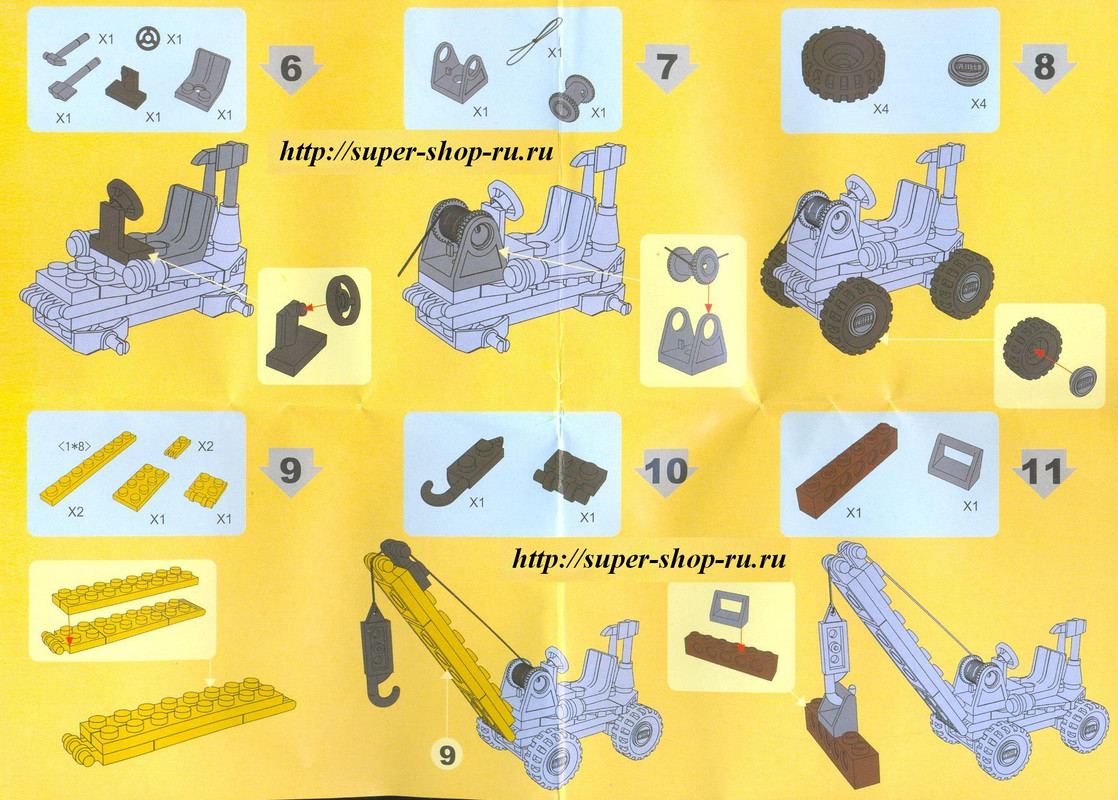 X1 X1
X1 X1 X1
6

X1
X1 X1
7

X4 X4
8

http://super-shop-ru.ru

<1*8> X2
X2 X1 X1
9

X1 X1
10

X1 X1
11

http://super-shop-ru.ru

9