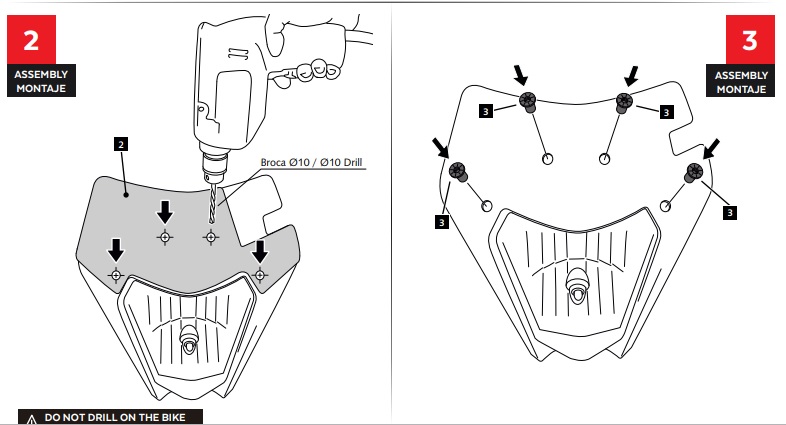 2
ASSEMBLY
MONTAJE

2

Broca Ø10 / Ø10 Drill

DO NOT DRILL ON THE BIKE

3
ASSEMBLY
MONTAJE

3
3
3
3