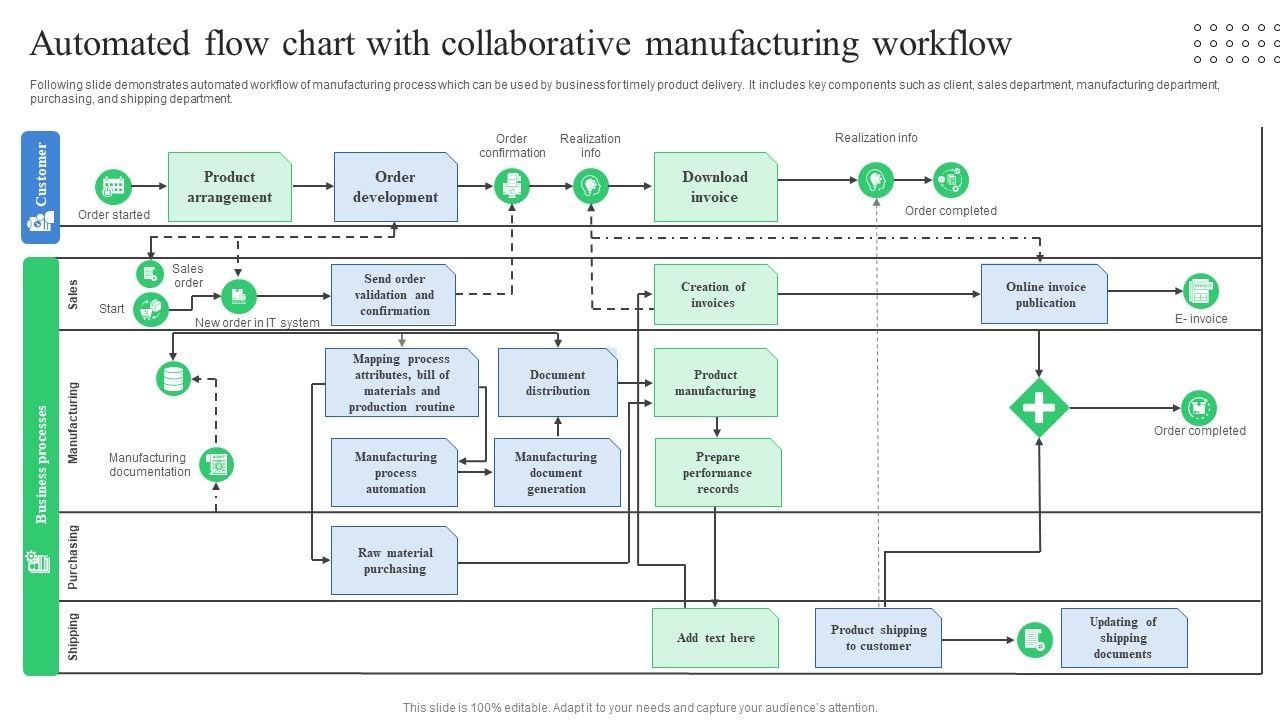 Automated flow chart with collaborative manufacturing workflow

Following slide demonstrates automated workflow of manufacturing process which can be used by business for timely product delivery. It includes key components such as client, sales department, manufacturing department, purchasing, and shipping department.

Customer

Order started

Product arrangement

Order development

Order confirmation

Realization info

Download invoice

Realization info

Order completed

Business processes

Sales

Sales order

Start

New order in IT system

Send order validation and confirmation

Creation of invoices

Online invoice publication

E- invoice

Manufacturing

Manufacturing documentation

Mapping process attributes, bill of materials and production routine

Document distribution

Product manufacturing

Manufacturing process automation

Manufacturing document generation

Prepare performance records

Order completed

Purchasing

Raw material purchasing

Shipping

Add text here

Product shipping to customer

Updating of shipping documents

This slide is 100% editable. Adapt it to your needs and capture your audience's attention.