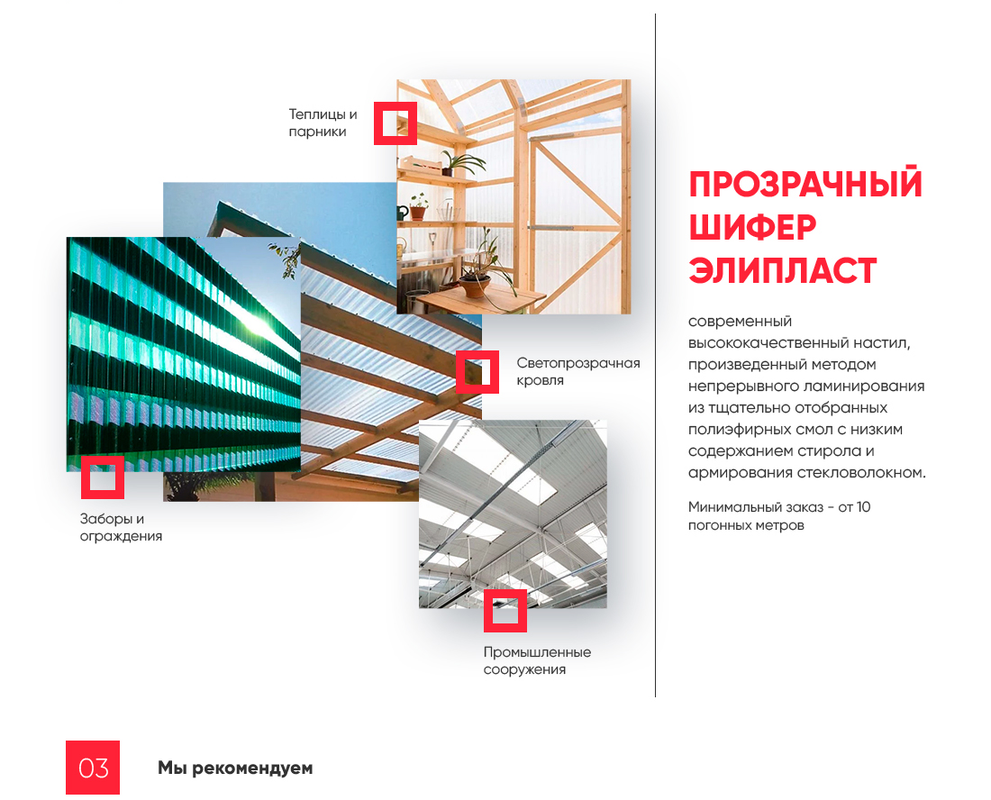 Теплицы и парники

Светопрозрачная кровля

Заборы и ограждения

Промышленные сооружения

ПРОЗРАЧНЫЙ ШИФЕР ЭЛИПЛАСТ

современный высококачественный настил, произведенный методом непрерывного ламинирования из тщательно отобранных полиэфирных смол с низким содержанием стирола и армирования стекловолокном.

Минимальный заказ - от 10 погонных метров

03

Мы рекомендуем