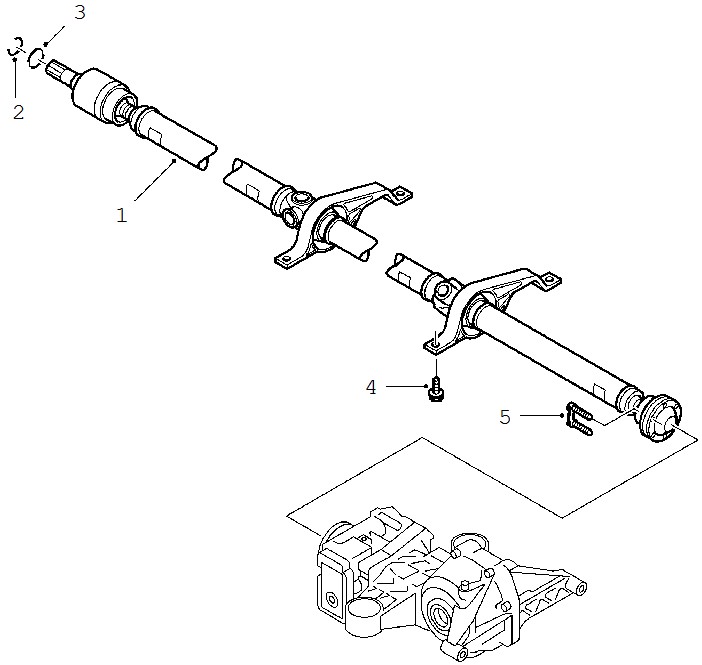 3
2
1
4
5