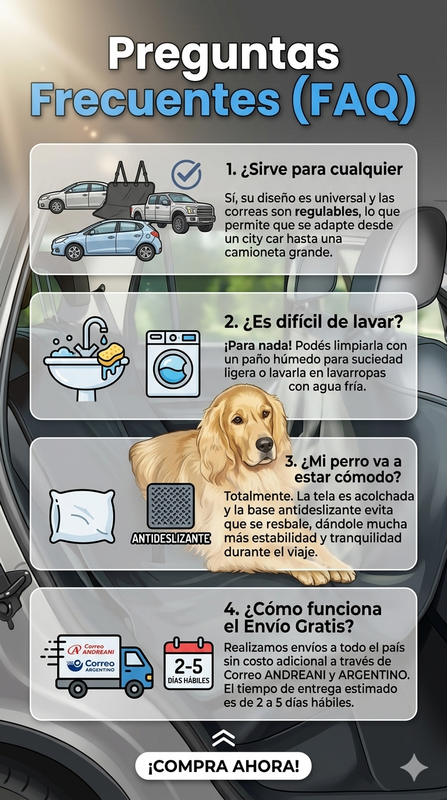 Preguntas Frecuentes (FAQ)

1. ¿Sirve para cualquier

Sí, su diseño es universal y las correas son regulables, lo que permite que se adapte desde un city car hasta una camioneta grande.

2. ¿Es difícil de lavar?

¡Para nada! Podés limpiarla con un paño húmedo para suciedad ligera o lavarla en lavarropas con agua fría.

3. ¿Mi perro va a estar cómodo?

ANTIDESLIZANTE

Totalmente. La tela es acolchada y la base antideslizante evita que se resbale, dándole mucha más estabilidad y tranquilidad durante el viaje.

4. ¿Cómo funciona el Envío Gratis?

Correo ANDREANI
Correo ARGENTINO

2-5 DÍAS HÁBILES

Realizamos envíos a todo el país sin costo adicional a través de Correo ANDREANI y ARGENTINO. El tiempo de entrega estimado es de 2 a 5 días hábiles.

¡COMPRA AHORA!