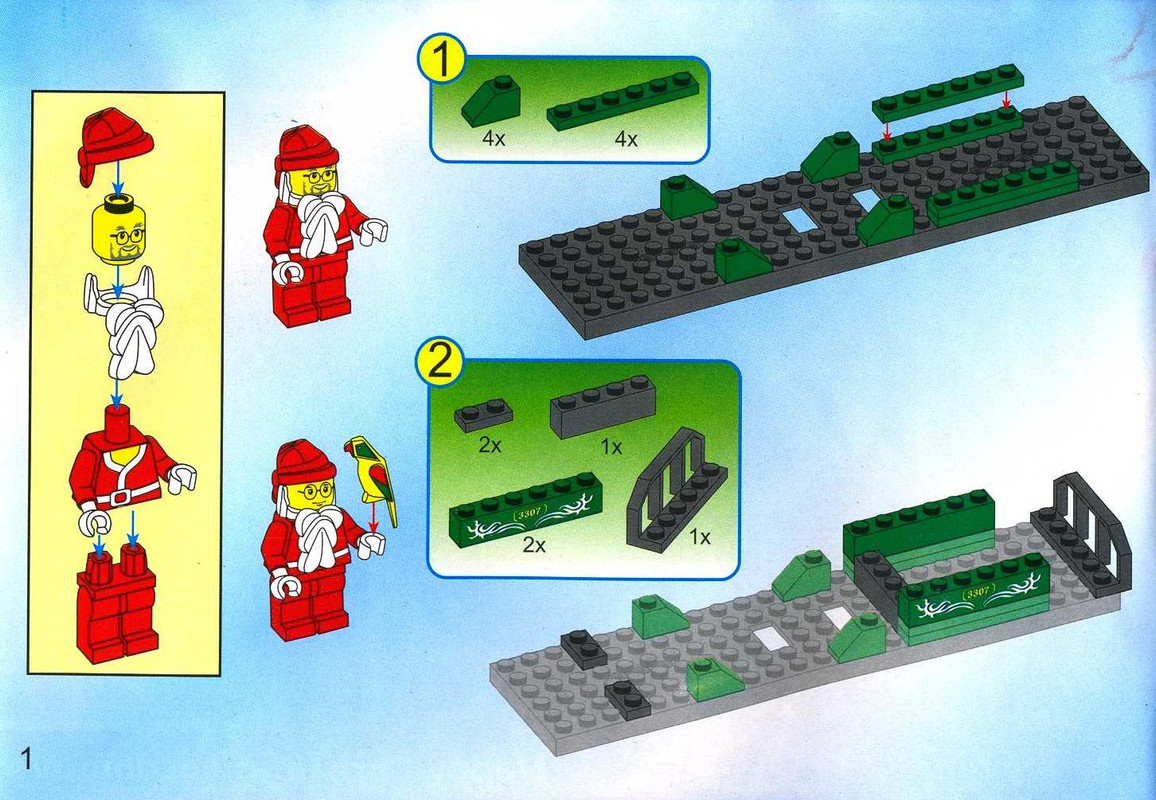 1

4x

4x

2

2x

1x

3307

2x

1x

3307

1