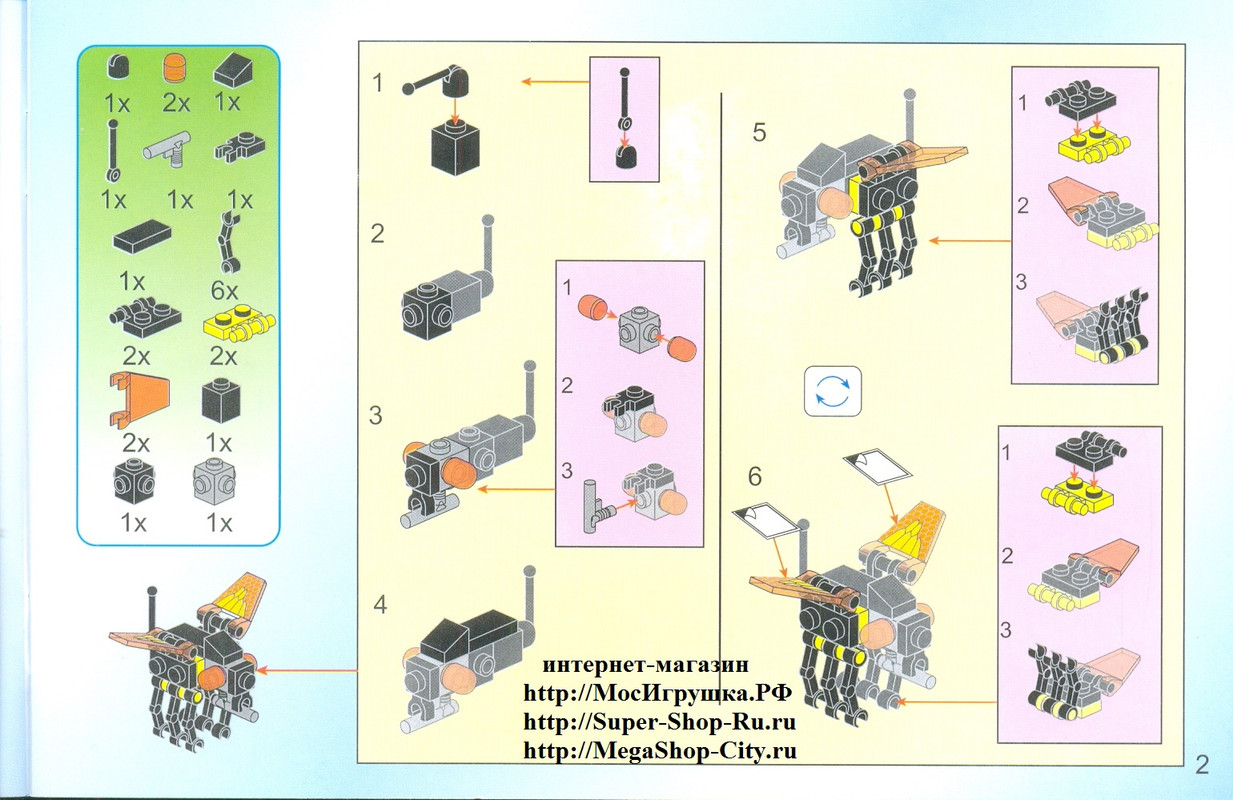 1x 2x 1x
1x 1x 1x
1x 6x
2x 2x
2x 1x
1x 1x

1

2

1

2

3

3

4

5

1

2

3

6

1

2

3

интернет-магазин
http://МосИгрушка.РФ
http://Super-Shop-Ru.ru
http://MegaShop-City.ru

2