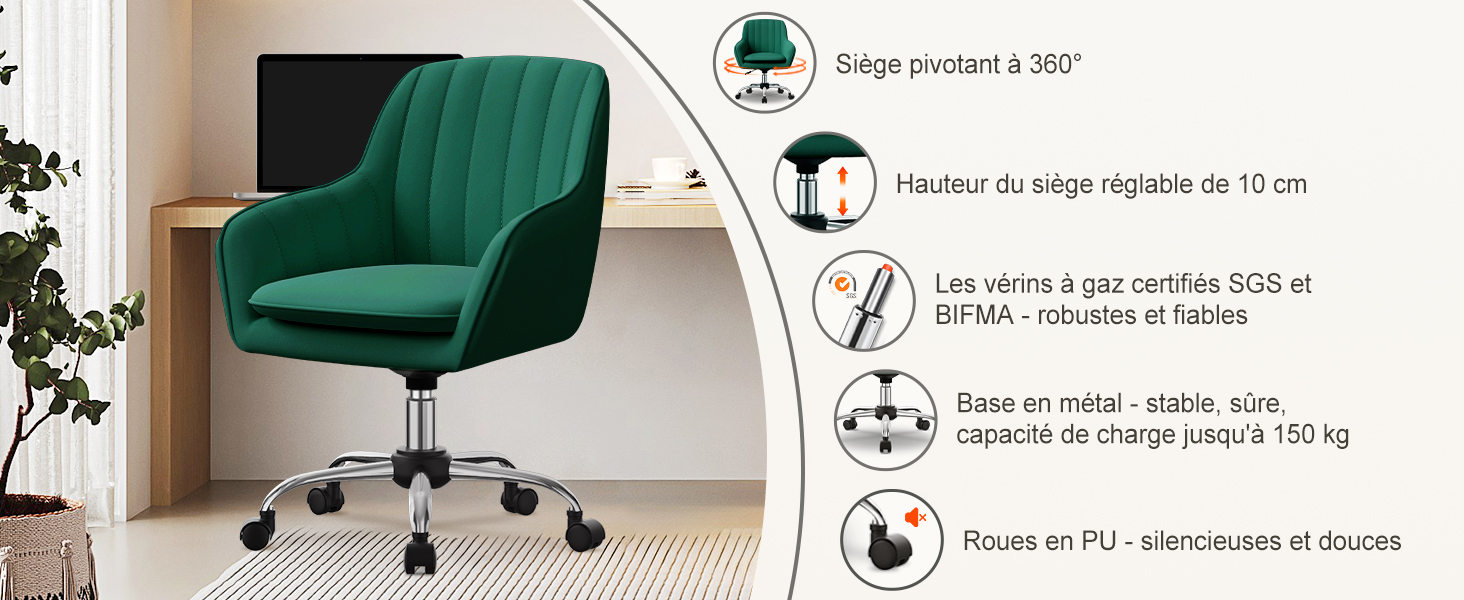 Siège pivotant à 360°

Hauteur du siège réglable de 10 cm

SGS

Les vérins à gaz certifiés SGS et BIFMA - robustes et fiables

Base en métal - stable, sûre, capacité de charge jusqu'à 150 kg

Roues en PU - silencieuses et douces