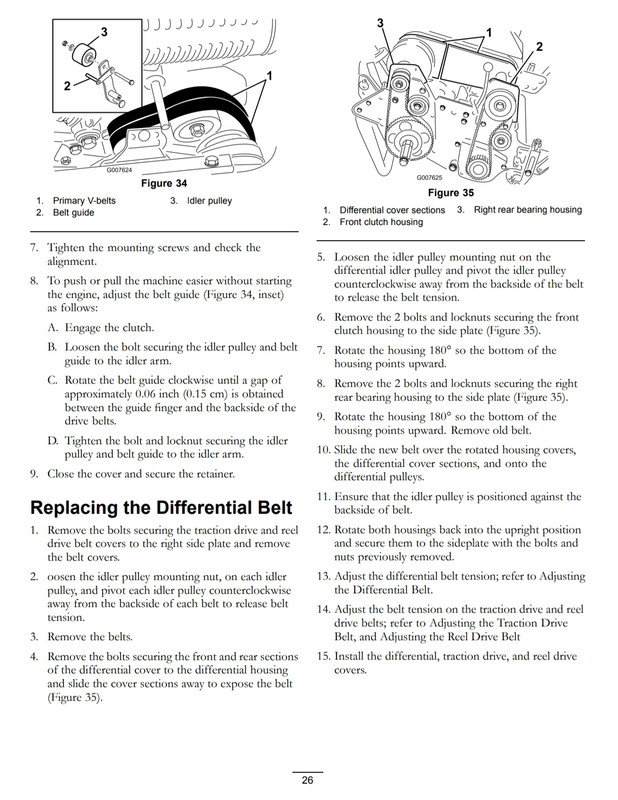 3

2

1

G007624

Figure 34

1. Primary V-belts
2. Belt guide
3. Idler pulley

7. Tighten the mounting screws and check the alignment.

8. To push or pull the machine easier without starting the engine, adjust the belt guide (Figure 34, inset) as follows:

A. Engage the clutch.

B. Loosen the bolt securing the idler pulley and belt guide to the idler arm.

C. Rotate the belt guide clockwise until a gap of approximately 0.06 inch (0.15 cm) is obtained between the guide finger and the backside of the drive belts.

D. Tighten the bolt and locknut securing the idler pulley and belt guide to the idler arm.

9. Close the cover and secure the retainer.

Replacing the Differential Belt

1. Remove the bolts securing the traction drive and reel drive belt covers to the right side plate and remove the belt covers.

2. oosen the idler pulley mounting nut, on each idler pulley, and pivot each idler pulley counterclockwise away from the backside of each belt to release belt tension.

3. Remove the belts.

4. Remove the bolts securing the front and rear sections of the differential cover to the differential housing and slide the cover sections away to expose the belt (Figure 35).

3

1

2

G007625

Figure 35

1. Differential cover sections
2. Front clutch housing
3. Right rear bearing housing

5. Loosen the idler pulley mounting nut on the differential idler pulley and pivot the idler pulley counterclockwise away from the backside of the belt to release the belt tension.

6. Remove the 2 bolts and locknuts securing the front clutch housing to the side plate (Figure 35).

7. Rotate the housing 180° so the bottom of the housing points upward.

8. Remove the 2 bolts and locknuts securing the right rear bearing housing to the side plate (Figure 35).

9. Rotate the housing 180° so the bottom of the housing points upward. Remove old belt.

10. Slide the new belt over the rotated housing covers, the differential cover sections, and onto the differential pulleys.

11. Ensure that the idler pulley is positioned against the backside of belt.

12. Rotate both housings back into the upright position and secure them to the sideplate with the bolts and nuts previously removed.

13. Adjust the differential belt tension; refer to Adjusting the Differential Belt.

14. Adjust the belt tension on the traction drive and reel drive belts; refer to Adjusting the Traction Drive Belt, and Adjusting the Reel Drive Belt

15. Install the differential, traction drive, and reel drive covers.

26