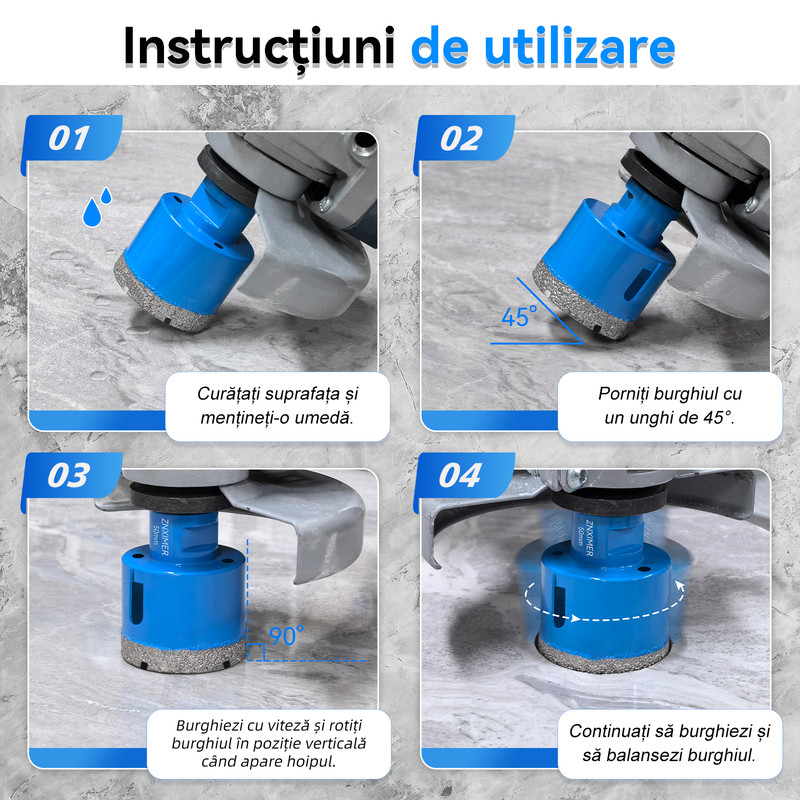 Instrucțiuni de utilizare

01

Curățați suprafața și mențineți-o umedă.

02

45°

Porniți burghiul cu un unghi de 45°.

03

ZNXIMER 50mm

90°

Burghiezi cu viteză și rotiți burghiul în poziție verticală când apare hoipul.

04

ZNXIMER 50mm

Continuați să burghiezi și să balansezi burghiul.