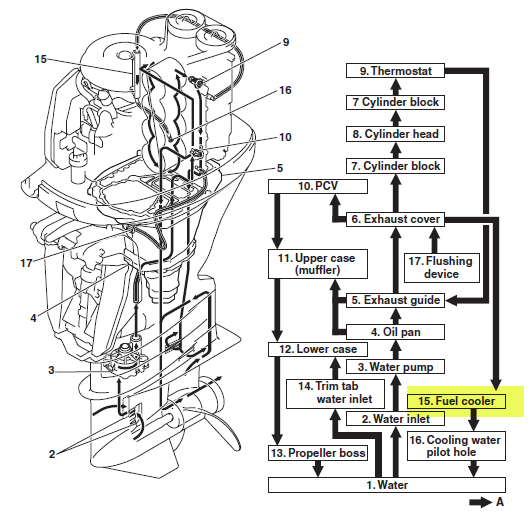 15
9
16
10
5
17
4
3
2

9. Thermostat
7 Cylinder block
8. Cylinder head
7. Cylinder block
10. PCV
6. Exhaust cover
11. Upper case (muffler)
17. Flushing device
5. Exhaust guide
4. Oil pan
12. Lower case
3. Water pump
14. Trim tab water inlet
15. Fuel cooler
2. Water inlet
16. Cooling water pilot hole
13. Propeller boss
1. Water
A