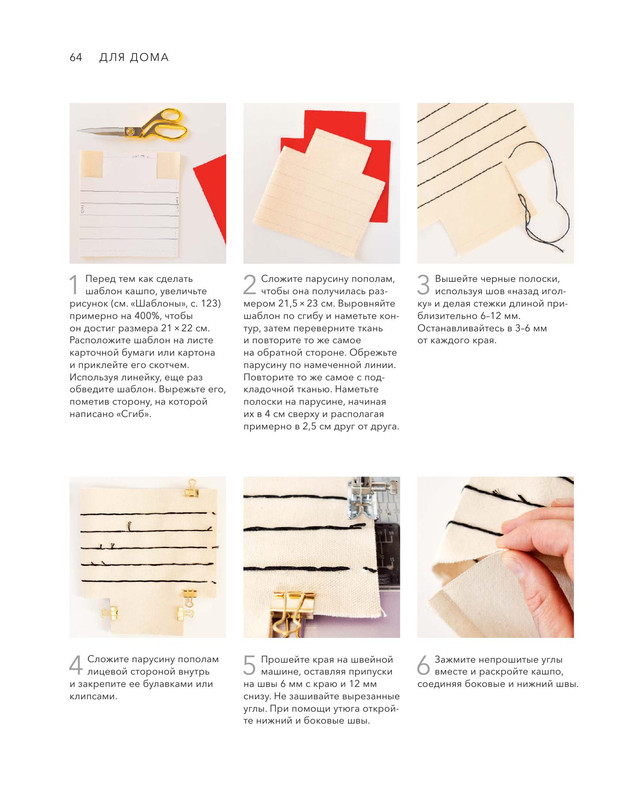 64 ДЛЯ ДОМА

1 Перед тем как сделать шаблон кашпо, увеличьте рисунок (см. «Шаблоны», с. 123) примерно на 400%, чтобы он достиг размера 21 × 22 см. Расположите шаблон на листе карточной бумаги или картона и приклейте его скотчем. Используя линейку, еще раз обведите шаблон. Вырежьте его, пометив сторону, на которой написано «Сгиб».

2 Сложите парусину пополам, чтобы она получилась размером 21,5 × 23 см. Выровняйте шаблон по сгибу и наметьте контур, затем переверните ткань и повторите то же самое на обратной стороне. Обрежьте парусину по намеченной линии. Повторите то же самое с подкладочной тканью. Наметьте полоски на парусине, начиная их в 4 см сверху и располагая примерно в 2,5 см друг от друга.

3 Вышейте черные полоски, используя шов «назад иголку» и делая стежки длиной приблизительно 6–12 мм. Останавливайтесь в 3–6 мм от каждого края.

4 Сложите парусину пополам лицевой стороной внутрь и закрепите ее булавками или клипсами.

5 Прошейте края на швейной машине, оставляя припуски на швы 6 мм с краю и 12 мм снизу. Не зашивайте вырезанные углы. При помощи утюга откройте нижний и боковые швы.

6 Зажмите непрошитые углы вместе и раскройте кашпо, соединяя боковые и нижний швы.