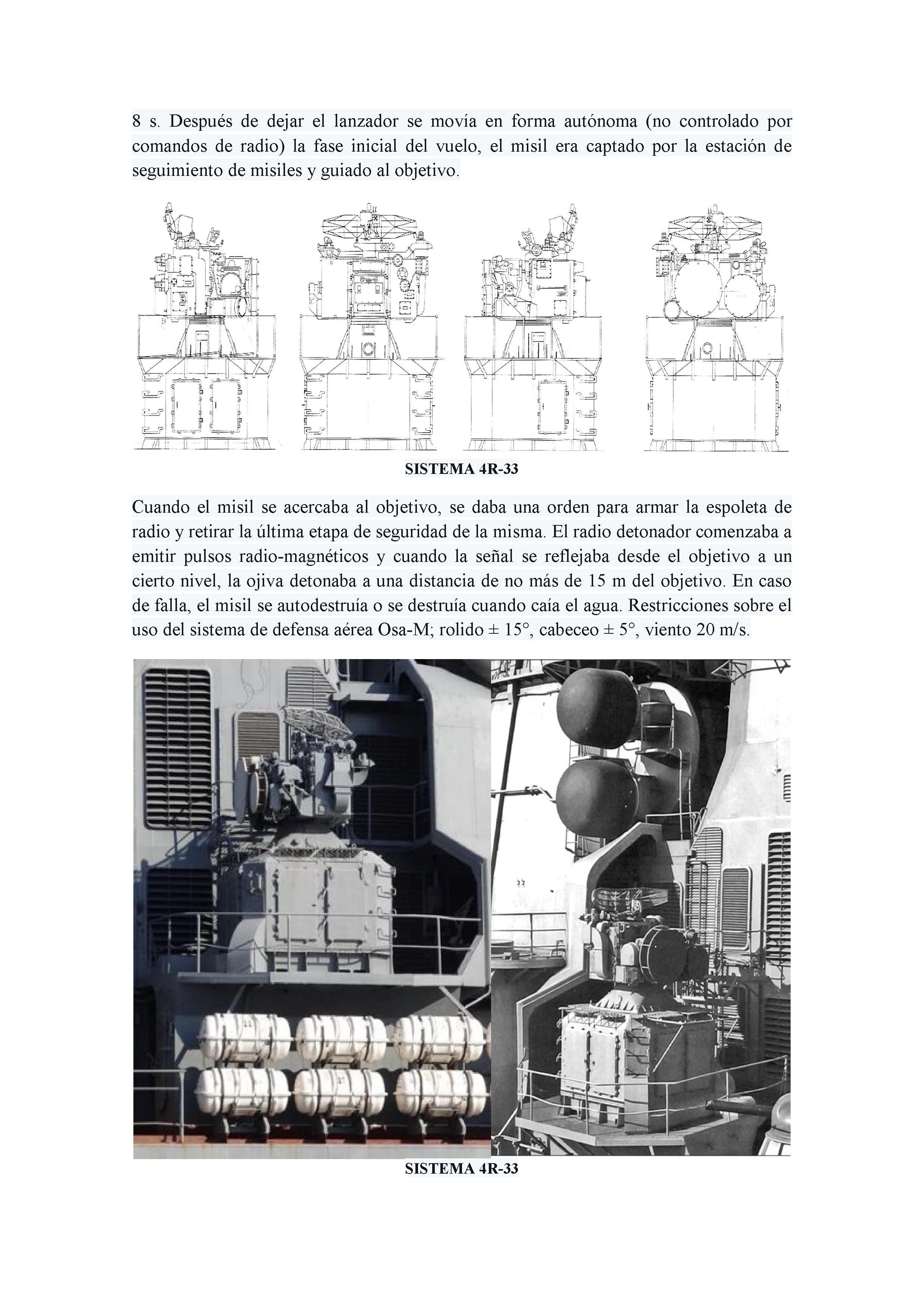 8 s. Después de dejar el lanzador se movía en forma autónoma (no controlado por comandos de radio) la fase inicial del vuelo, el misil era captado por la estación de seguimiento de misiles y guiado al objetivo.

SISTEMA 4R-33

Cuando el misil se acercaba al objetivo, se daba una orden para armar la espoleta de radio y retirar la última etapa de seguridad de la misma. El radio detonador comenzaba a emitir pulsos radio-magnéticos y cuando la señal se reflejaba desde el objetivo a un cierto nivel, la ojiva detonaba a una distancia de no más de 15 m del objetivo. En caso de falla, el misil se autodestruía o se destruía cuando caía el agua. Restricciones sobre el uso del sistema de defensa aérea Osa-M; rolido ± 15°, cabeceo ± 5°, viento 20 m/s.

SISTEMA 4R-33